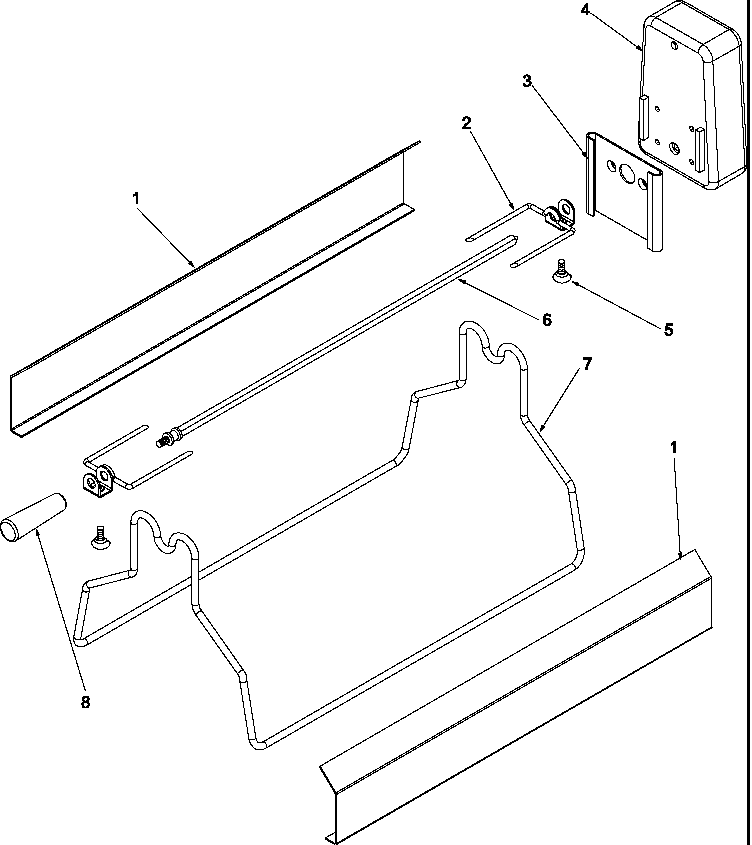 4
3
2
1
6
5
7
1
8