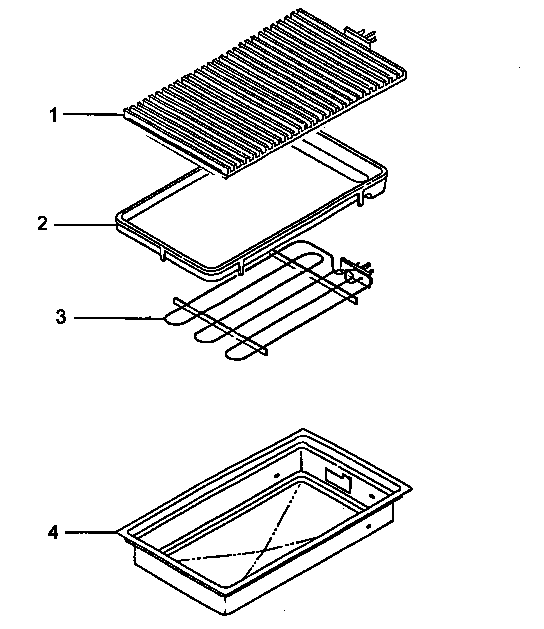 1
2
3
4