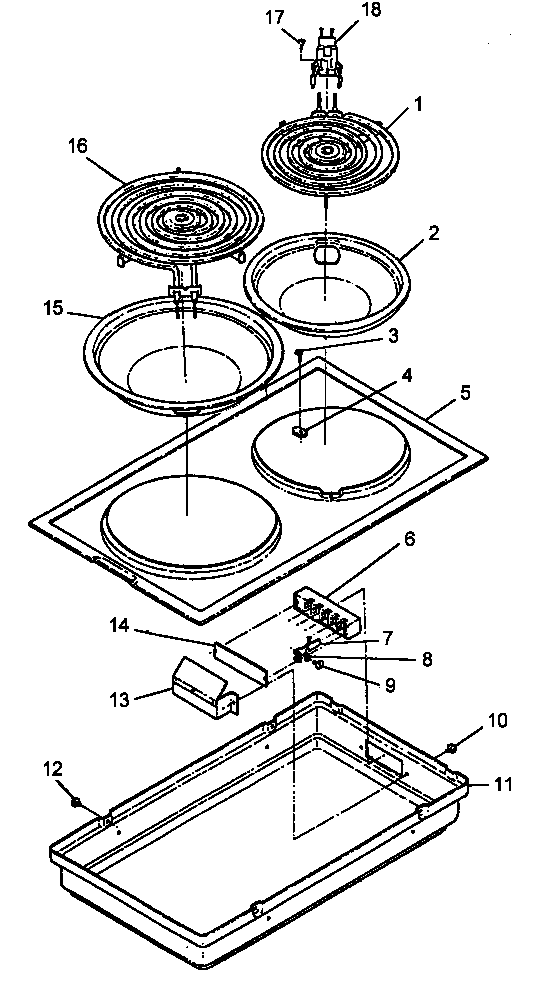 17
18
1
16
2
15
3
4
5
6
14
7
8
9
13
10
12
11