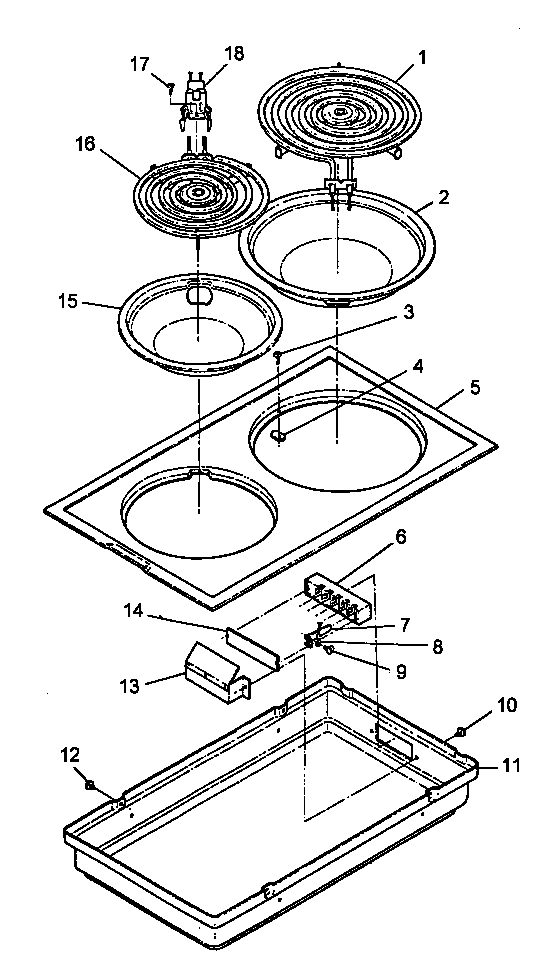 17
18
1
16
2
15
3
4
5
6
14
7
8
9
13
10
12
11