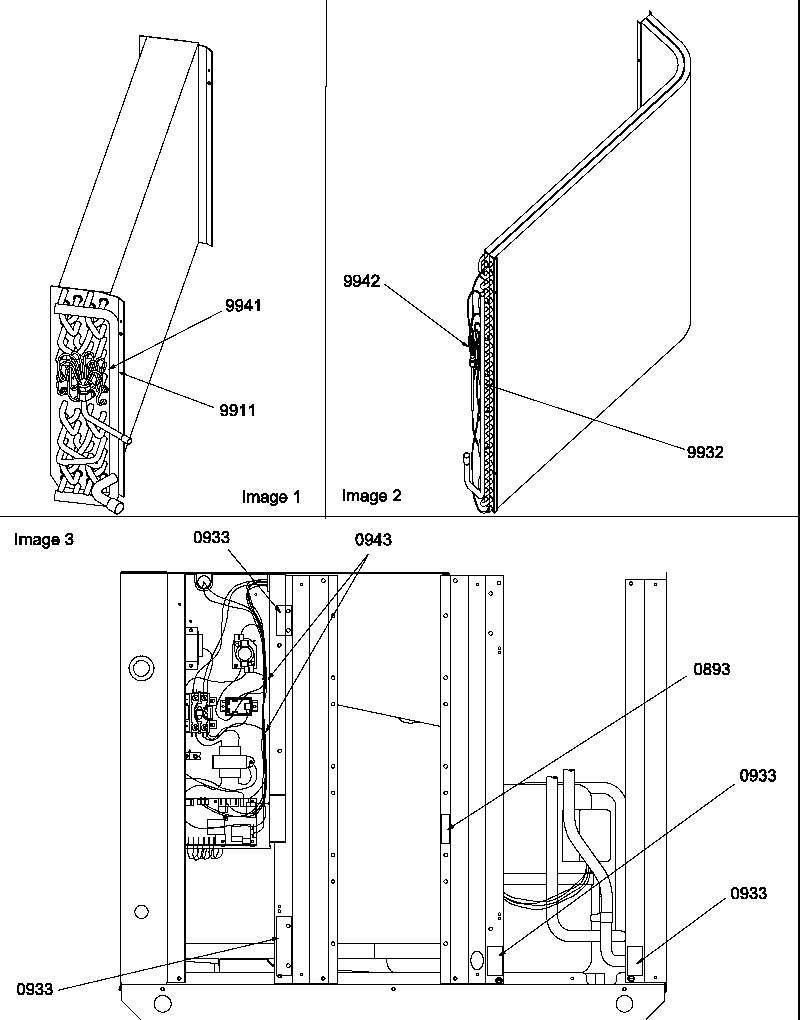 9941

9911

Image 1

9942

9932

Image 2

Image 3

0933

0943

0893

0933

0933

0933