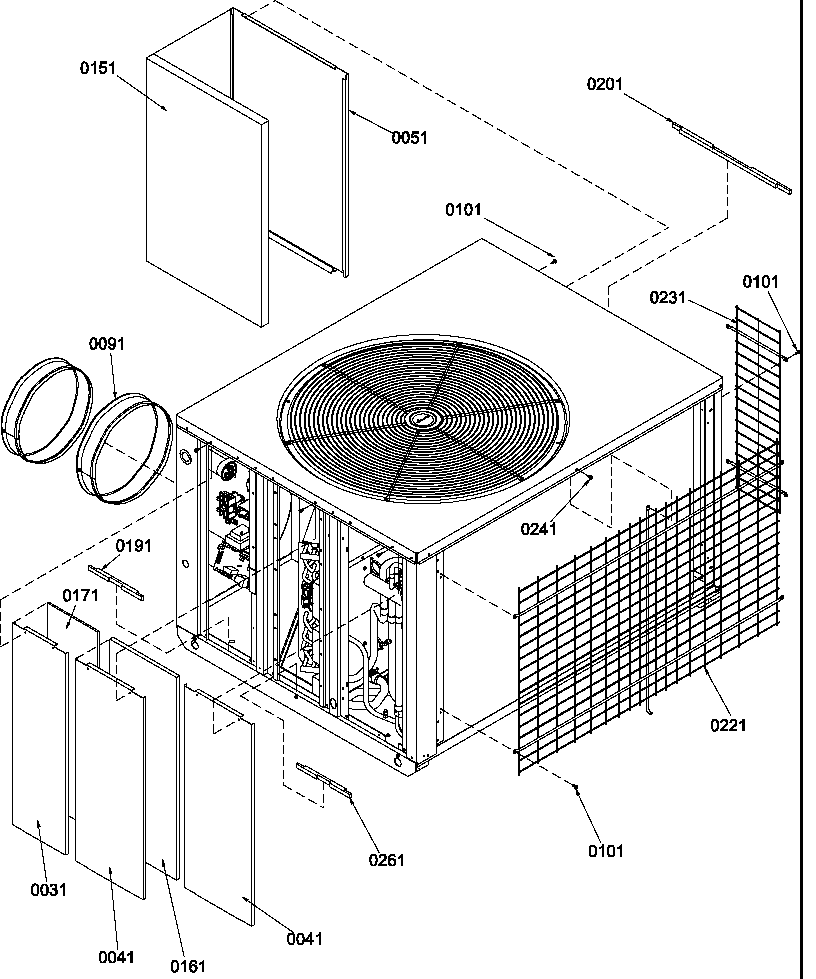 0151
0051
0201
0101
0231
0101
0091
0241
0191
0171
0221
0261
0101
0031
0041
0161
0041