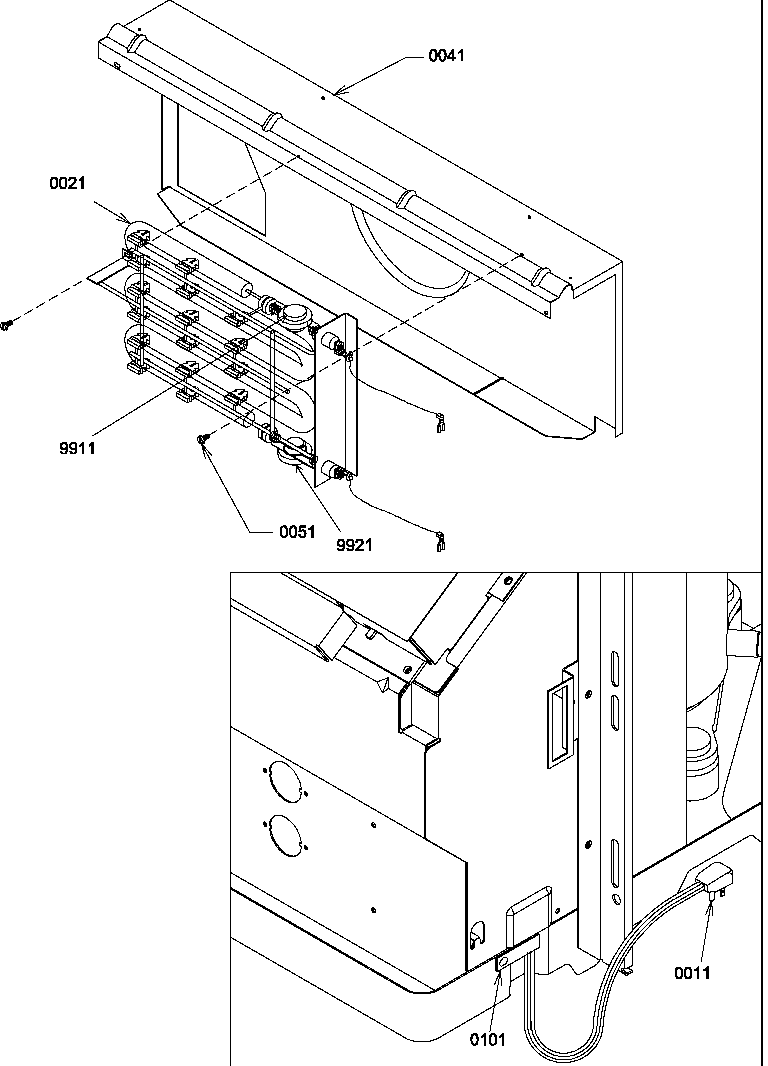 0041

0021

9911

0051

9921

0011

0101