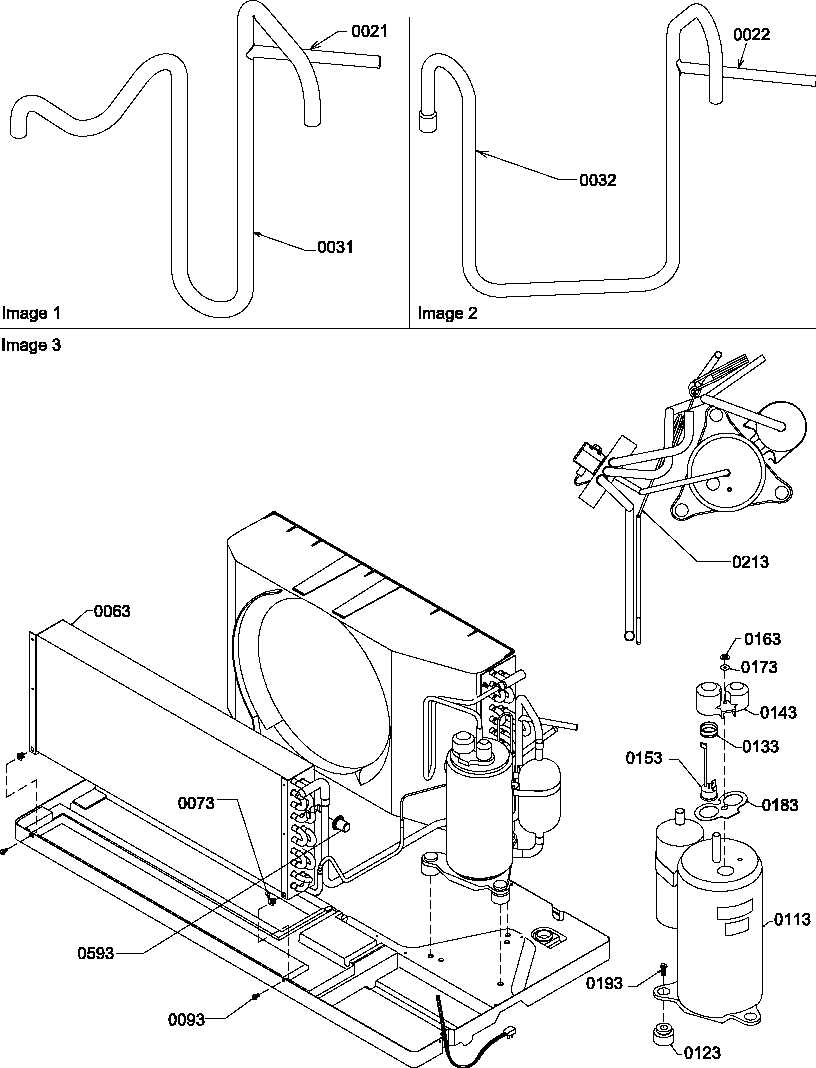 0021
0031
Image 1
0022
0032
Image 2
Image 3
0213
0063
0163
0173
0143
0133
0153
0183
0073
0113
0593
0193
0093
0123