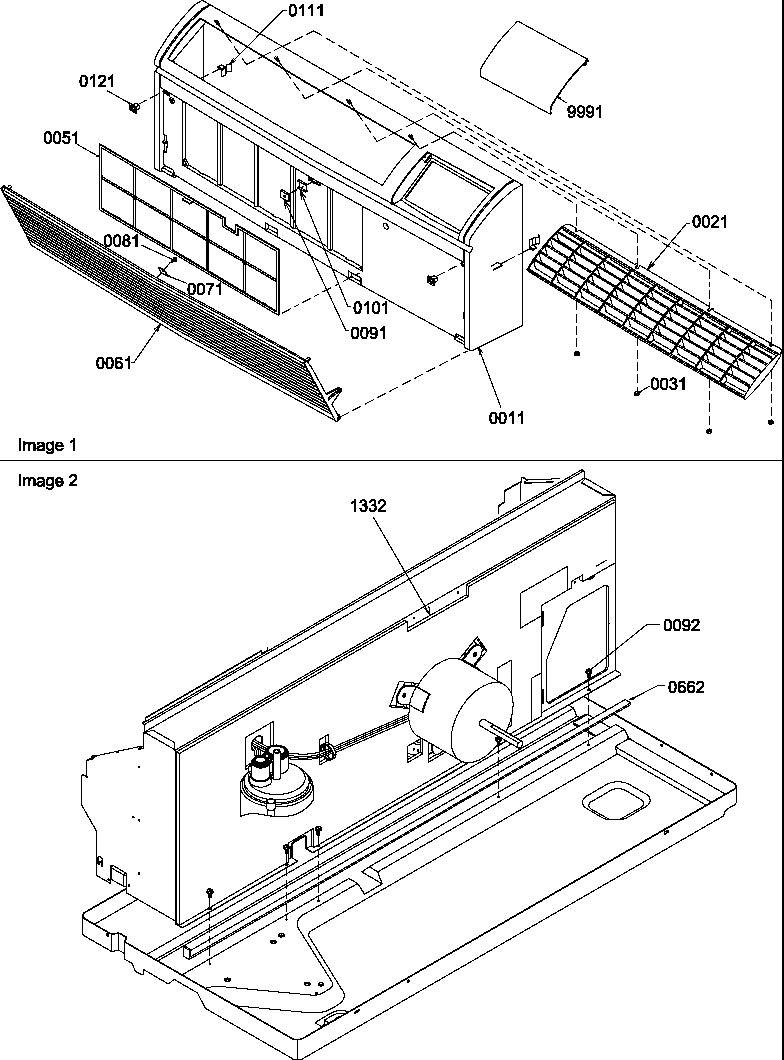 0111
0121
9991
0051
0021
0081
0071
0101
0091
0061
0031
0011
Image 1
Image 2
1332
0092
0662