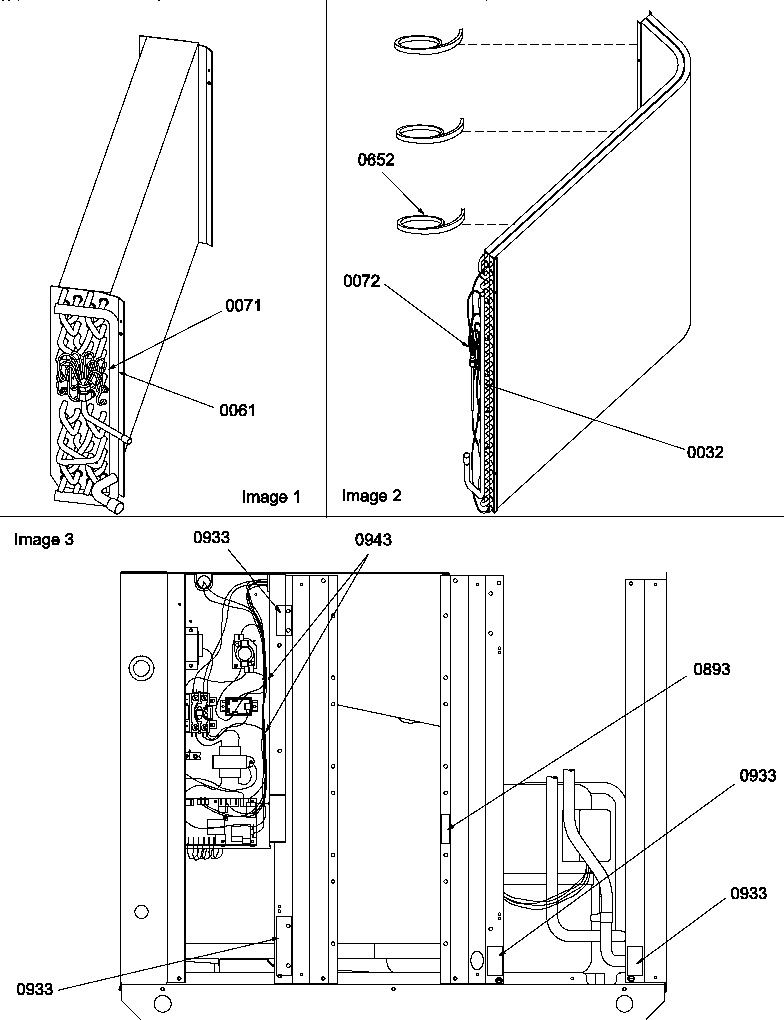 0071

0061

Image 1

0652

0072

0032

Image 2

Image 3

0933

0943

0893

0933

0933

0933