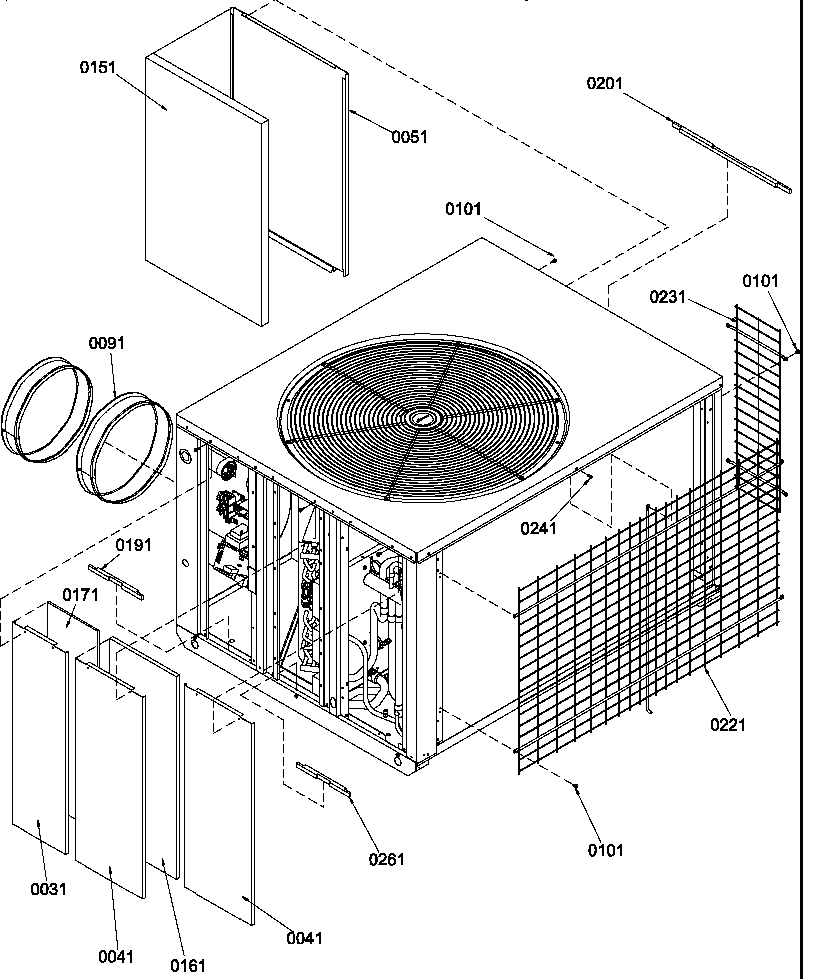 0151
0051
0201
0101
0231
0101
0091
0241
0191
0171
0221
0261
0101
0031
0041
0161
0041