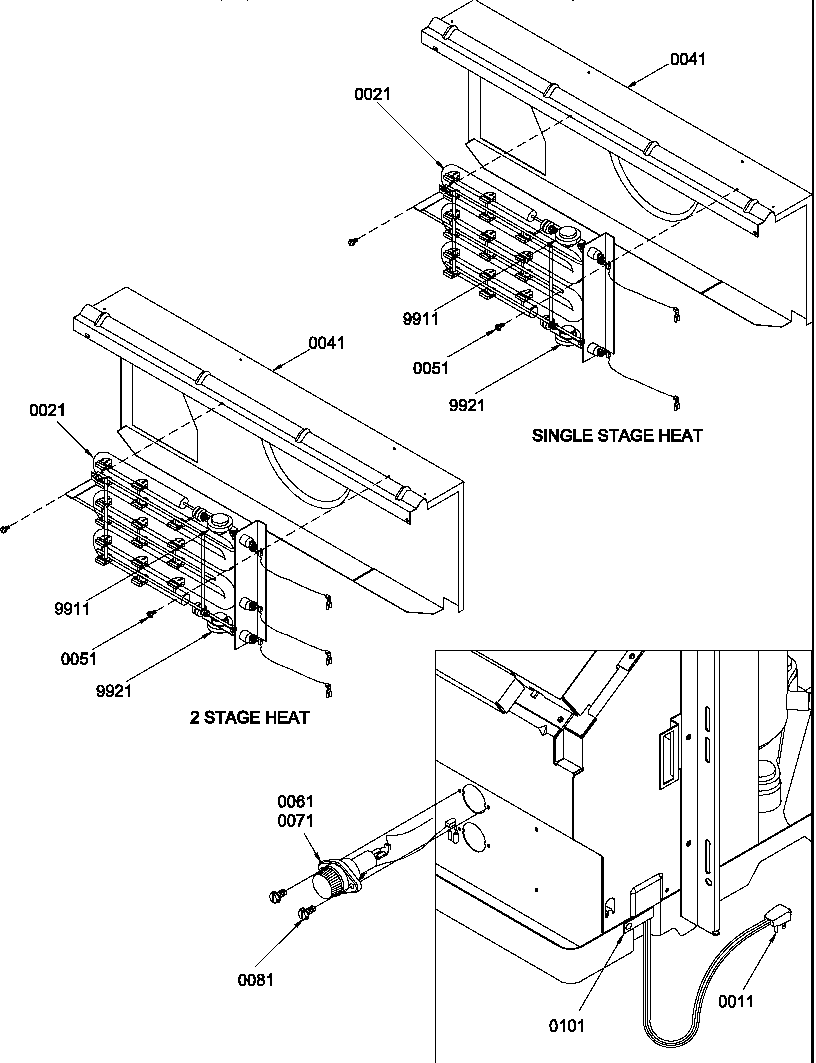 0041
0021
9911
0051
9921
SINGLE STAGE HEAT
0041
0021
9911
0051
9921
2 STAGE HEAT
0061
0071
0081
0101
0011