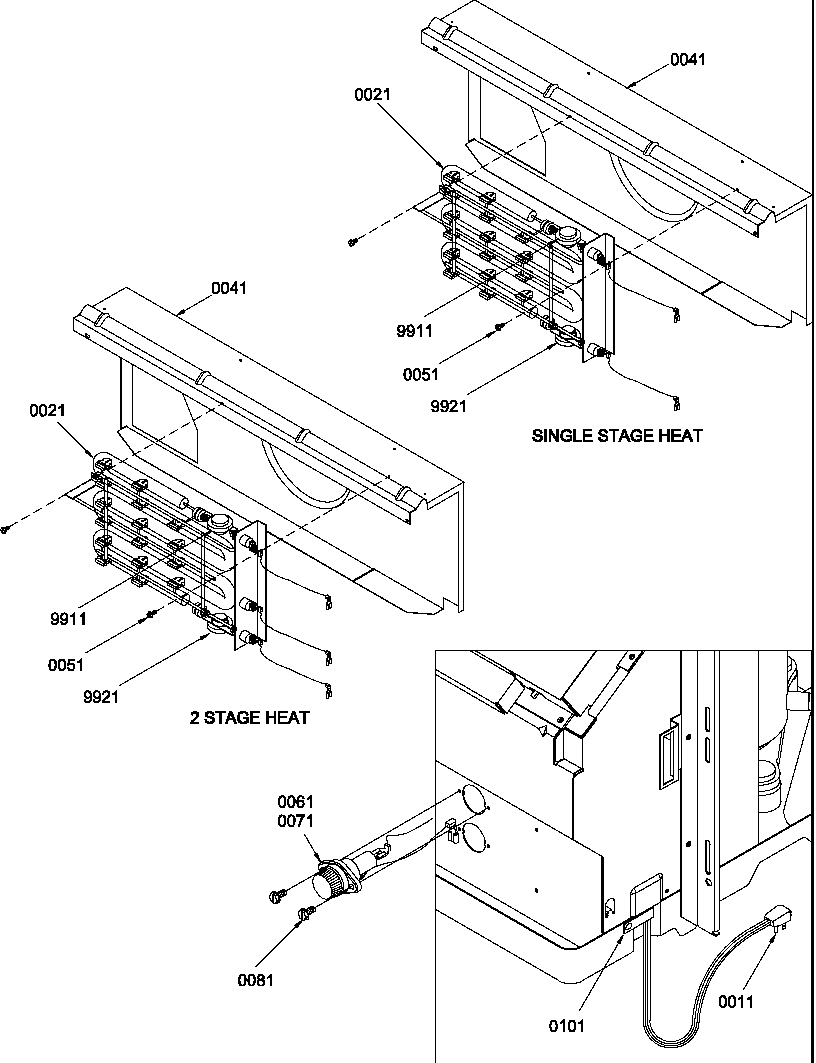 0041
0021
9911
0051
9921
SINGLE STAGE HEAT
0041
0021
9911
0051
9921
2 STAGE HEAT
0061
0071
0081
0101
0011