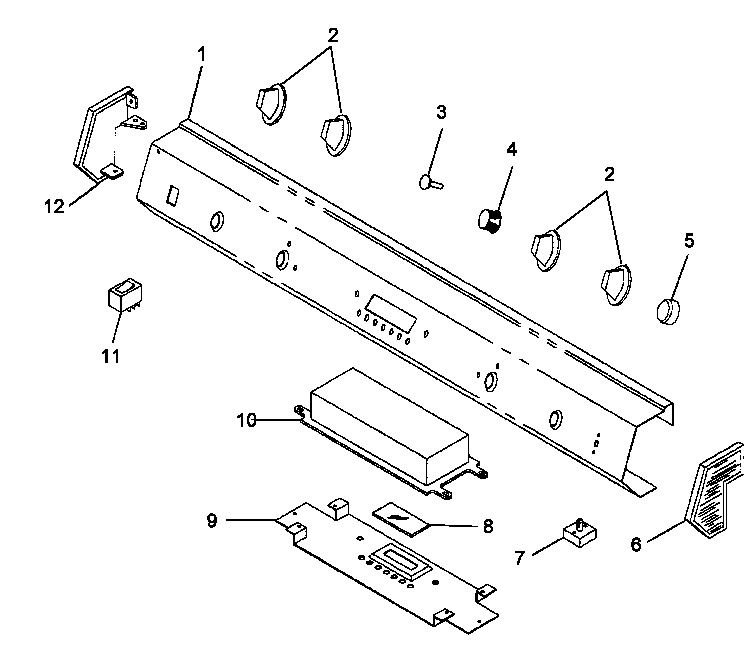 1
2
3
4
2
5
12
11
10
9
8
7
6