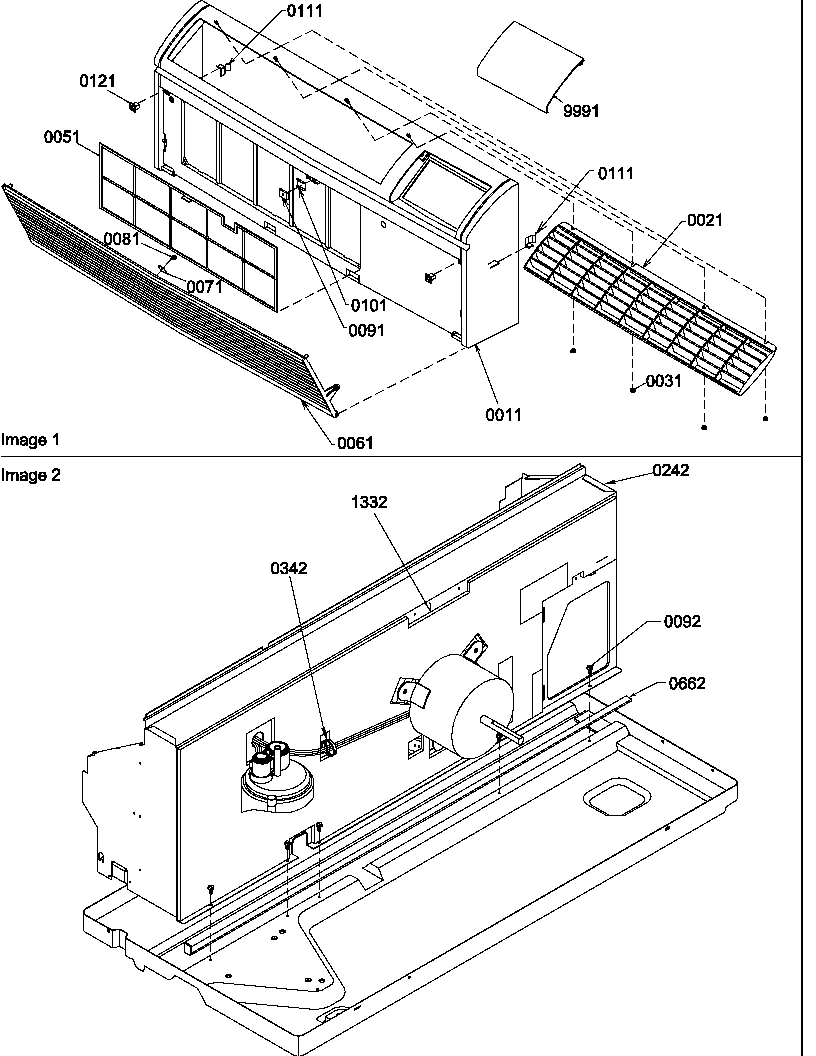 0111
0121
9991
0051
0111
0021
0081
0071
0101
0091
0031
0011
0061
Image 1

Image 2
0242
1332
0342
0092
0662