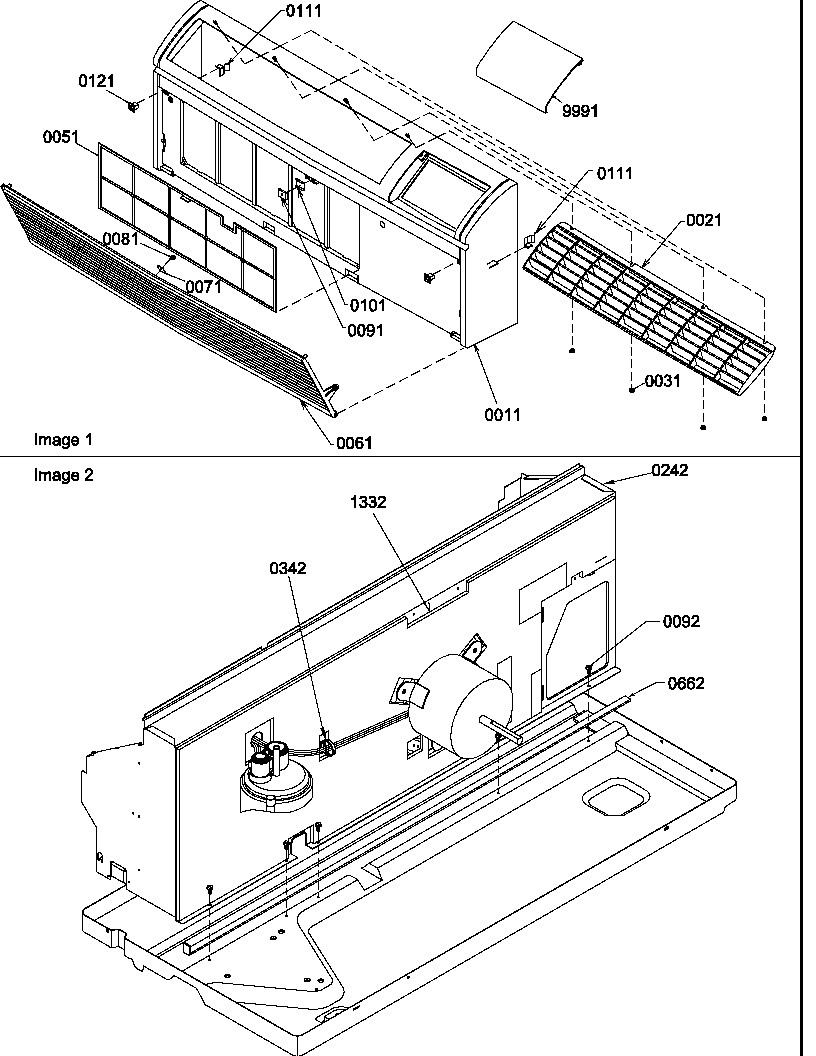 0111
0121
9991
0051
0111
0021
0081
0071
0101
0091
0031
0011
0061
Image 1

Image 2
0242
1332
0342
0092
0662