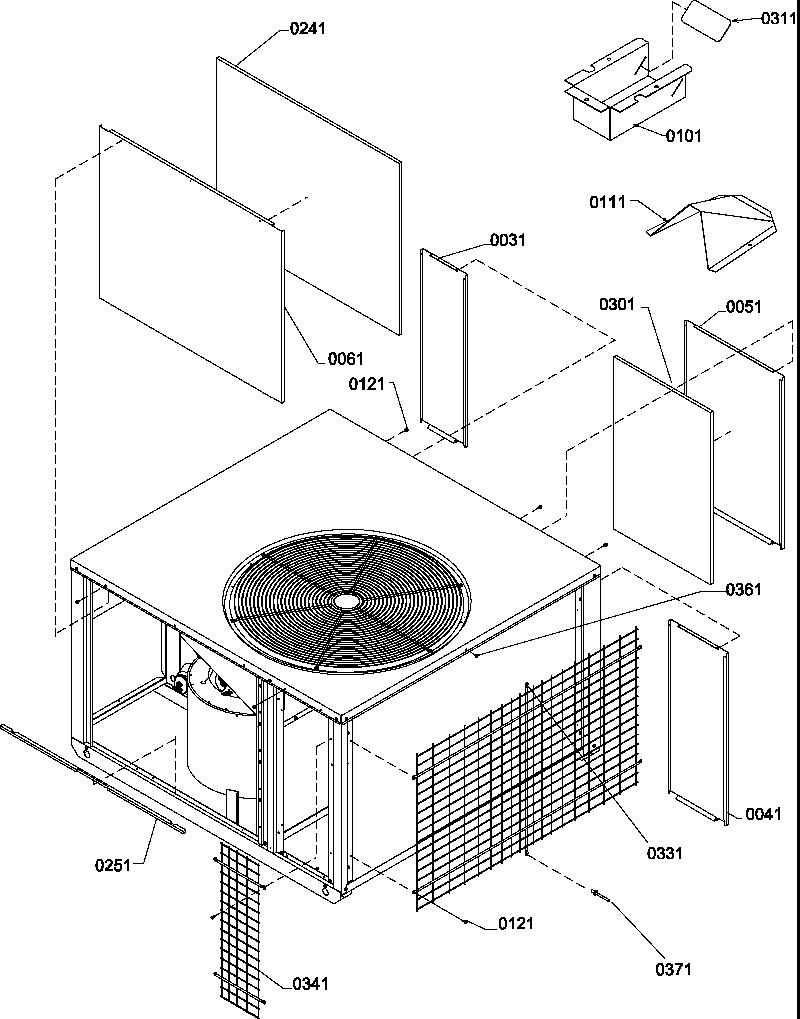 0241
0311
0101
0111
0031
0301
0051
0061
0121
0361
0041
0331
0251
0121
0371
0341