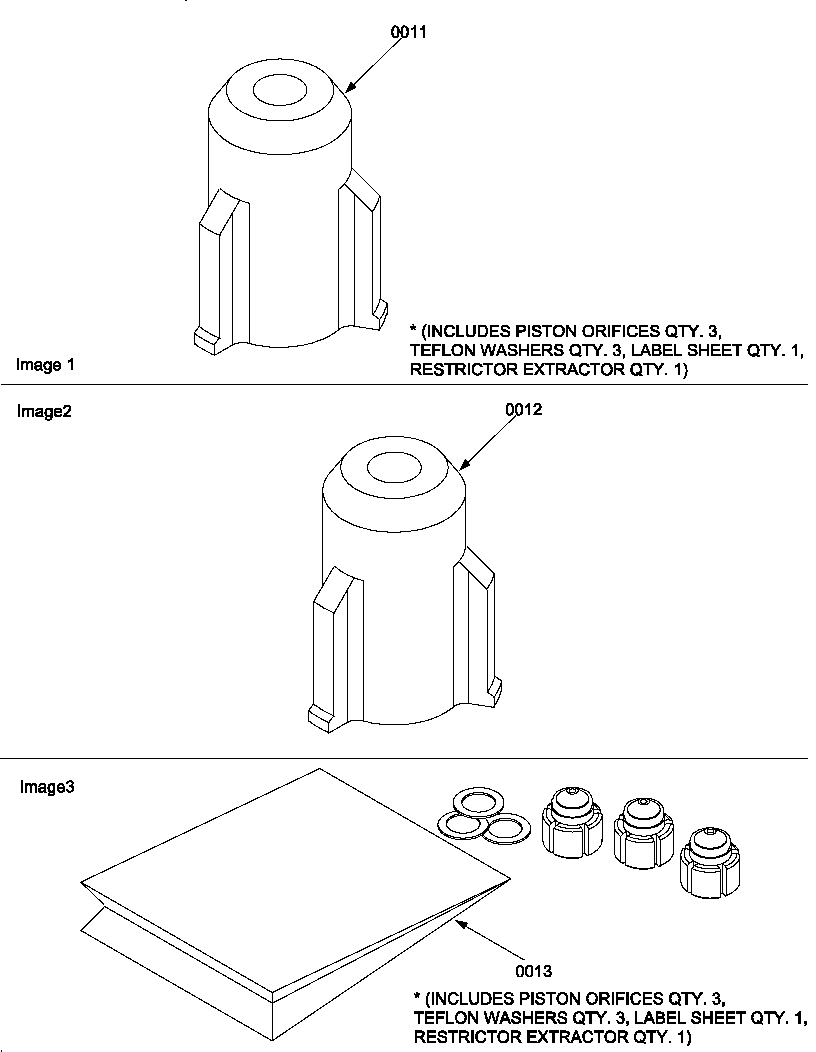 0011

* (INCLUDES PISTON ORIFICES QTY. 3, TEFLON WASHERS QTY. 3, LABEL SHEET QTY. 1, RESTRICTOR EXTRACTOR QTY. 1)

Image 1

Image2

0012

Image3

0013

* (INCLUDES PISTON ORIFICES QTY. 3, TEFLON WASHERS QTY. 3, LABEL SHEET QTY. 1, RESTRICTOR EXTRACTOR QTY. 1)