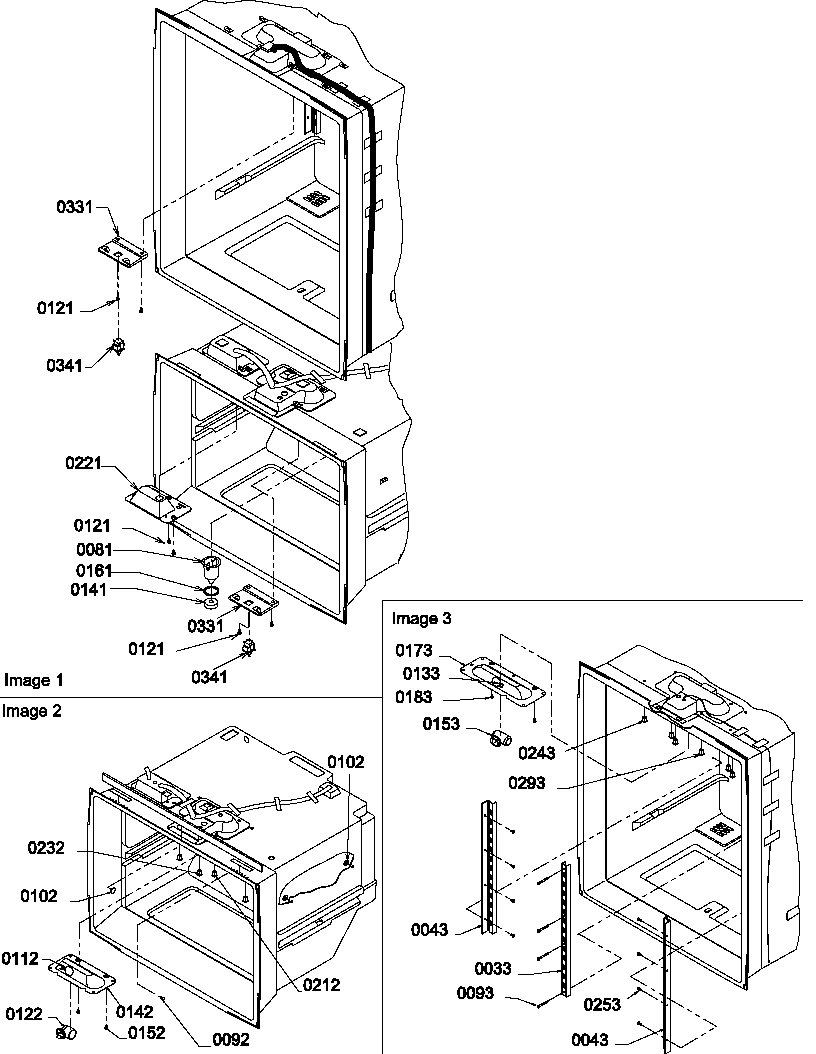 0331
0121
0341
0221
0121
0081
0161
0141
0331
0121
0341
Image 1
Image 2
0102
0232
0102
0112
0122
0142
0152
0092
0212
Image 3
0173
0133
0183
0153
0243
0293
0043
0033
0093
0253
0043