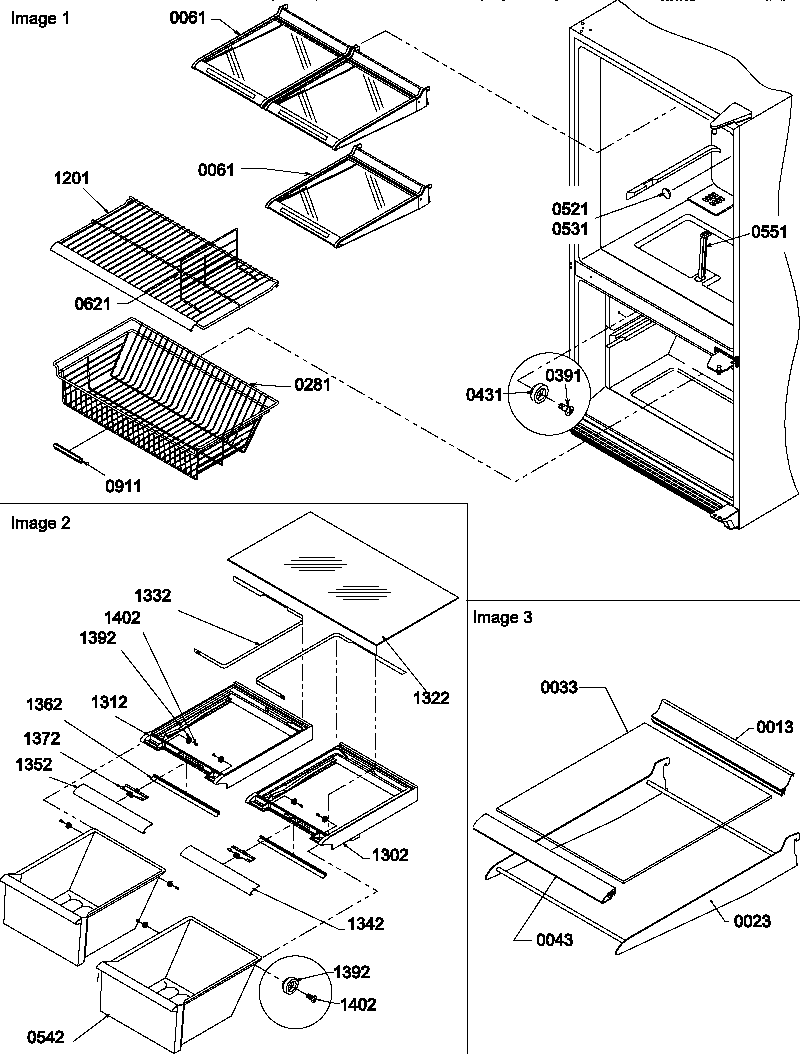 Image 1

0061

0061

1201

0621

0281

0911

0521
0531

0551

0431

0391

Image 2

1332

1402

1392

1312

1362

1372

1352

1322

1302

1342

1392

1402

0542

Image 3

0033

0013

0043

0023