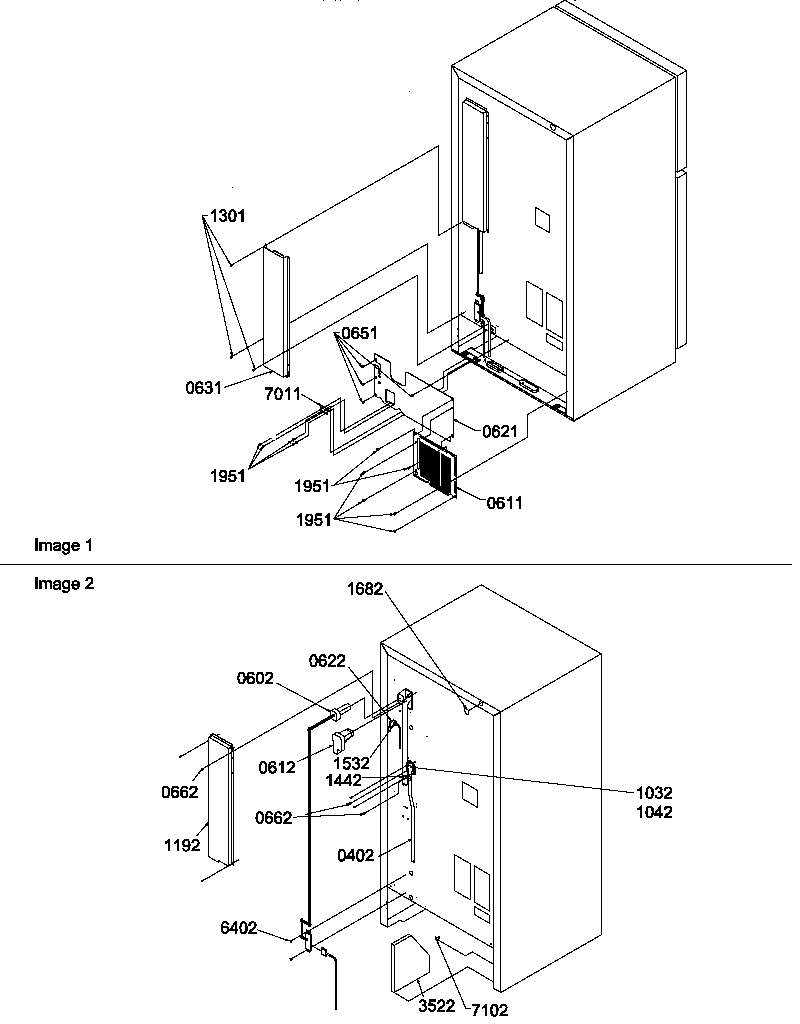 1301
0651
0631
7011
0621
1951
1951
0611
1951
Image 1
Image 2
1682
0622
0602
0612
1532
1442
1032
1042
0662
0662
1192
0402
6402
3522
7102