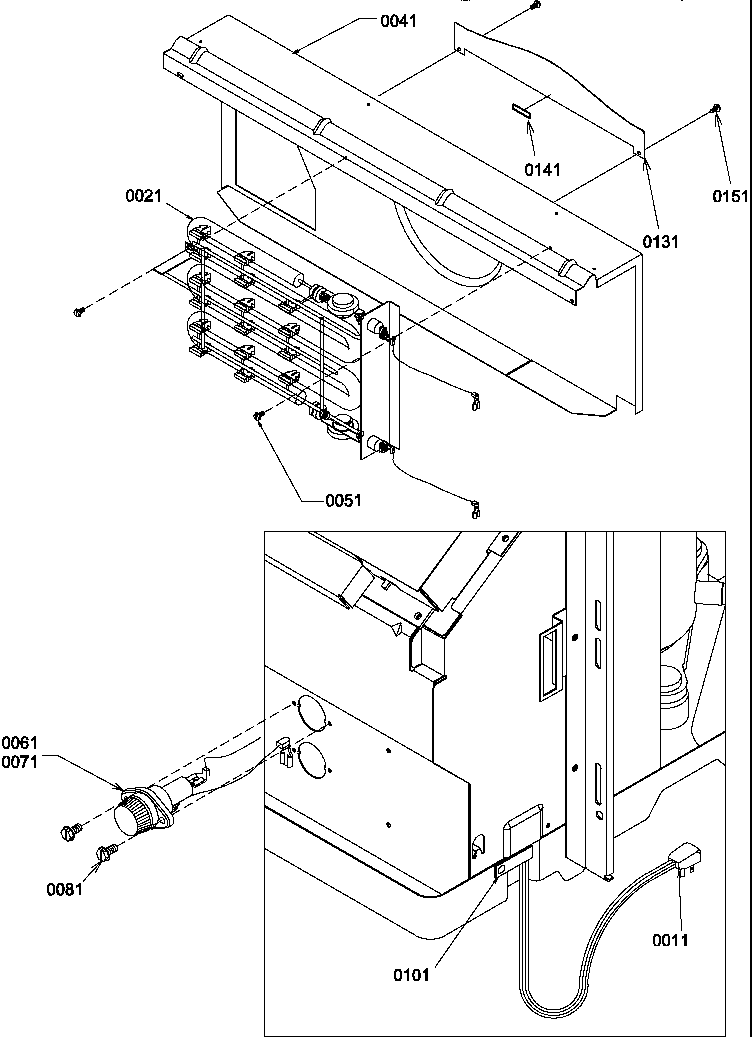 0041
0141
0151
0131
0021
0051
0061
0071
0081
0101
0011