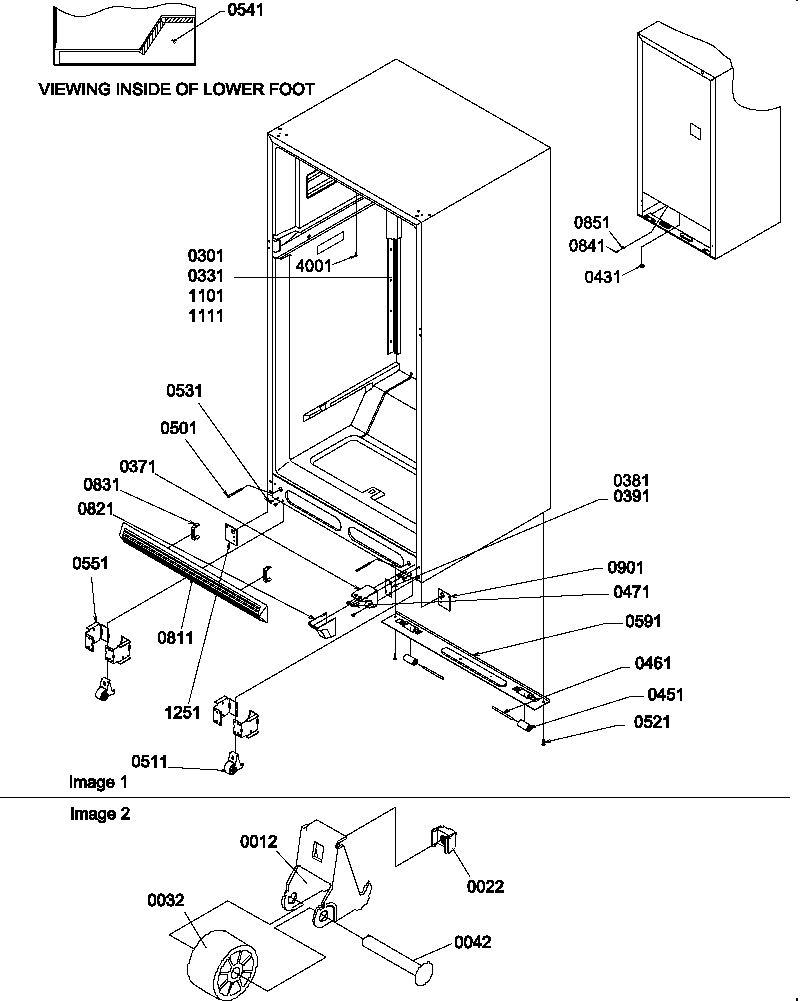 0541
VIEWING INSIDE OF LOWER FOOT
0851
0841
0431
0301
0331
1101
1111
4001
0531
0501
0371
0831
0821
0551
0811
1251
0511
0381
0391
0901
0471
0591
0461
0451
0521
Image 1
Image 2
0012
0022
0032
0042