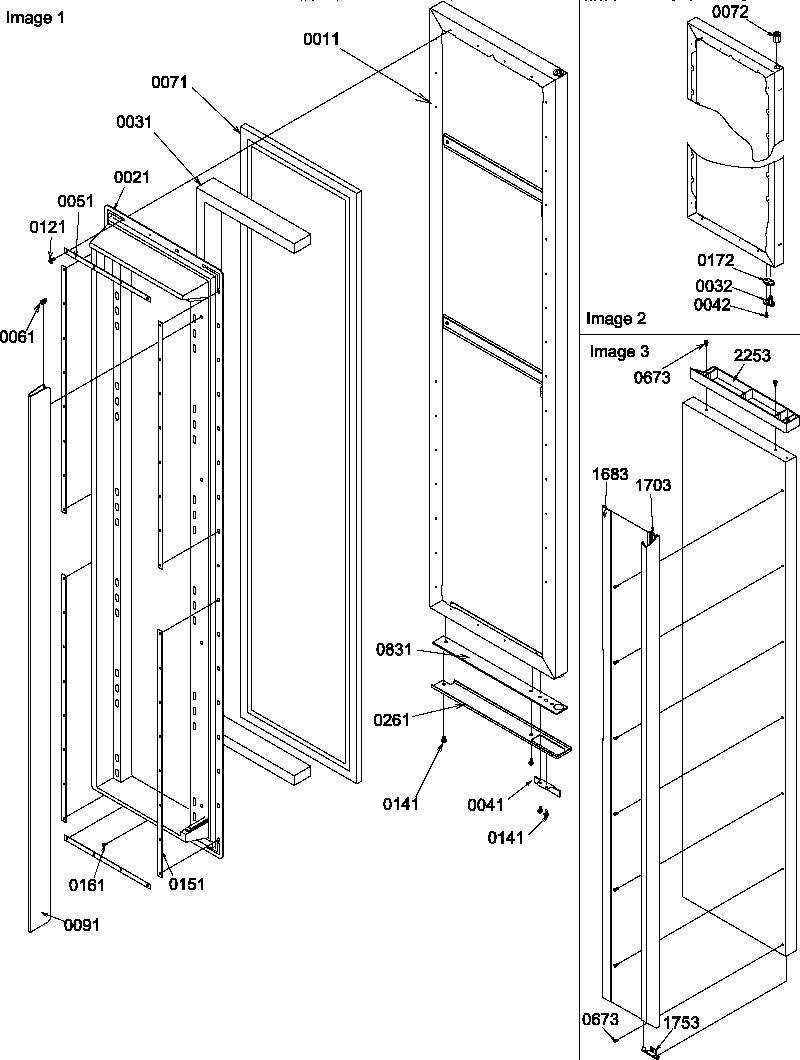 Image 1

0011
0071
0031
0021
0051
0121
0061
0831
0261
0141
0041
0141
0161
0151
0091

0072
0172
0032
0042
Image 2

Image 3
0673
2253
1683
1703
0673
1753