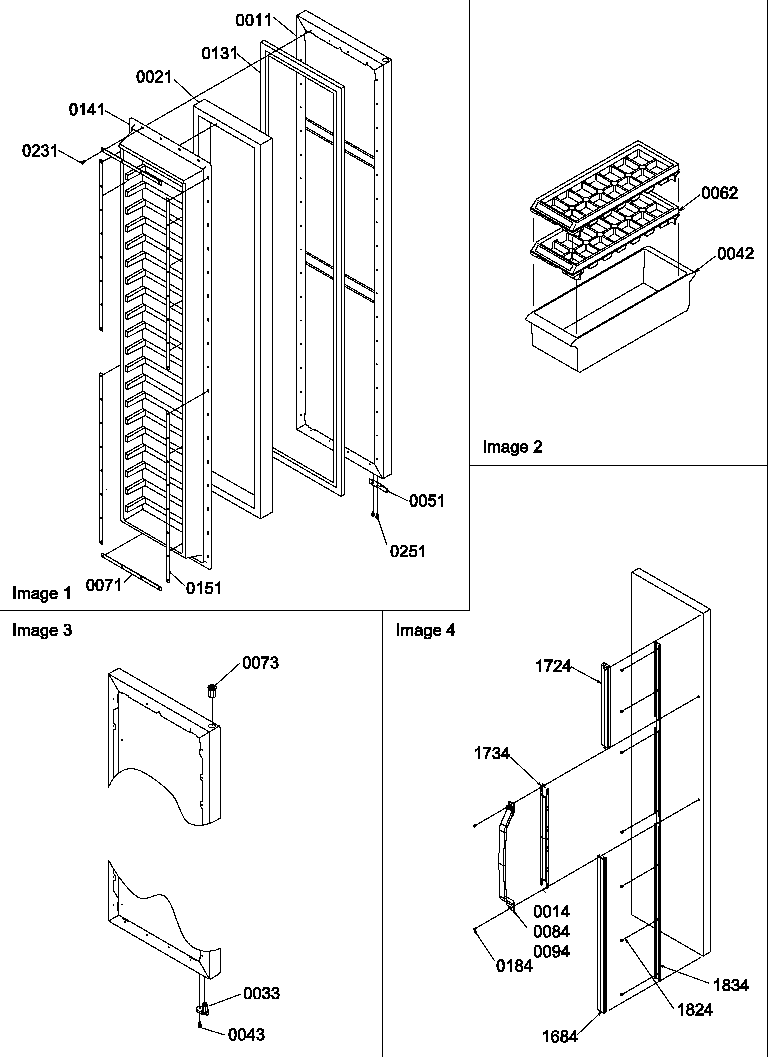 0011
0131
0021
0141
0231
0051
0251
0071
0151
Image 1

0062
0042
Image 2

Image 3
0073
0033
0043

Image 4
1724
1734
0014
0084
0094
0184
1834
1824
1684