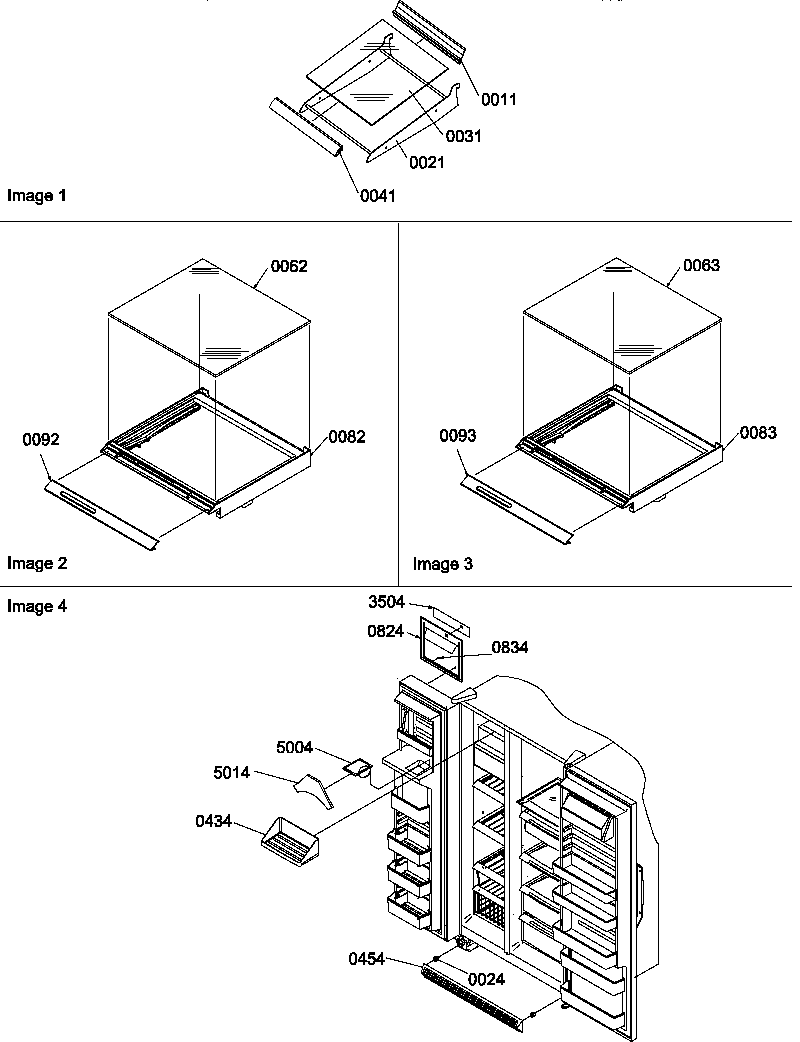 0011
0031
0021
0041
Image 1

0062
0092
0082
Image 2

0063
0093
0083
Image 3

Image 4
3504
0824
0834
5004
5014
0434
0454
0024