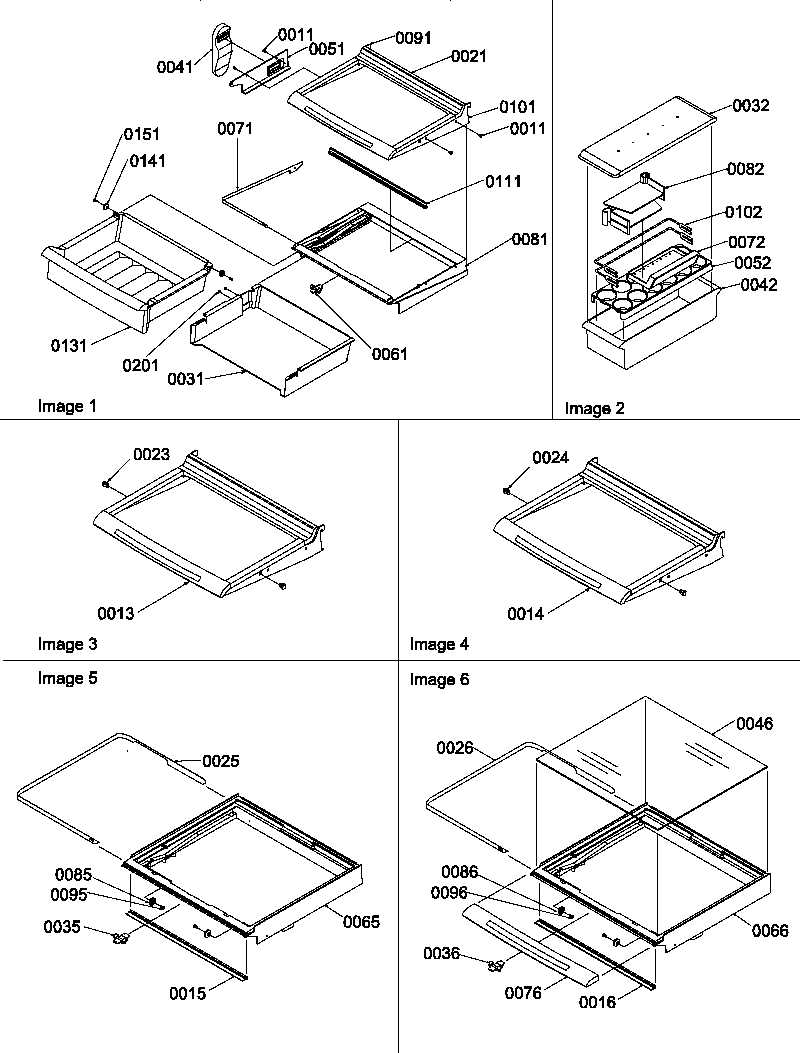 0041
0011
0051
0091
0021
0101
0011
0151
0141
0071
0111
0081
0131
0201
0031
0061
Image 1

0032
0082
0102
0072
0052
0042
Image 2

0023
0013
Image 3

0024
0014
Image 4

Image 5
0025
0085
0095
0035
0065
0015

Image 6
0026
0046
0086
0096
0036
0076
0016
0066