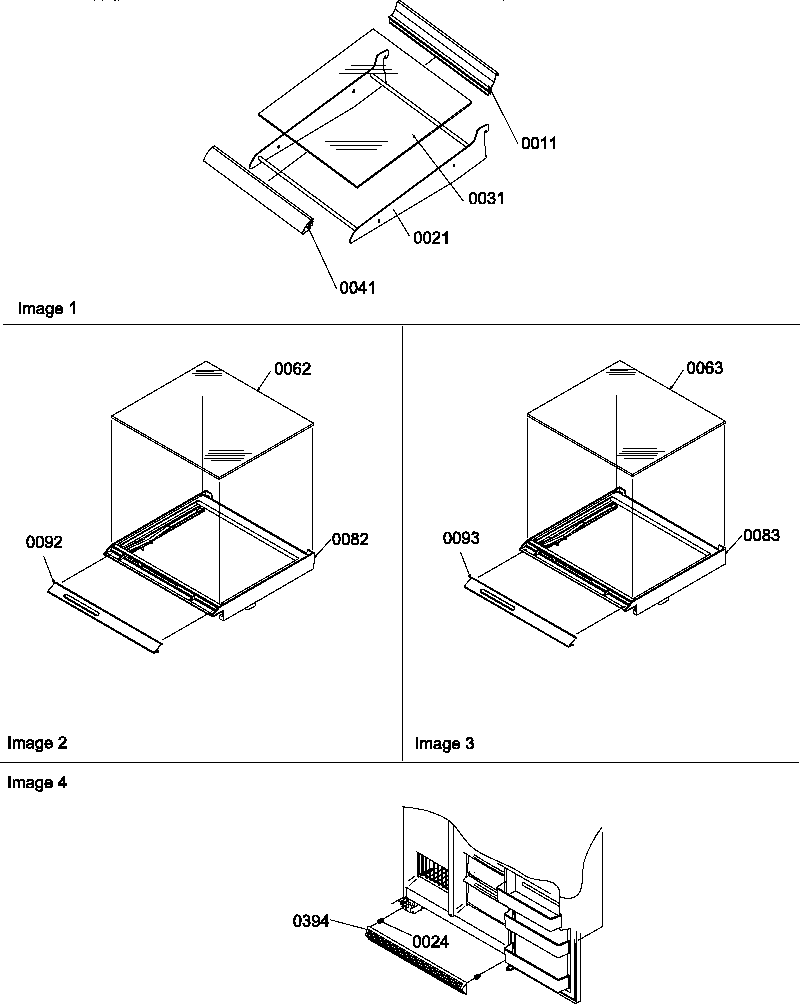 0011

0031

0021

0041

Image 1

0062

0092

0082

Image 2

0063

0093

0083

Image 3

Image 4

0394

0024