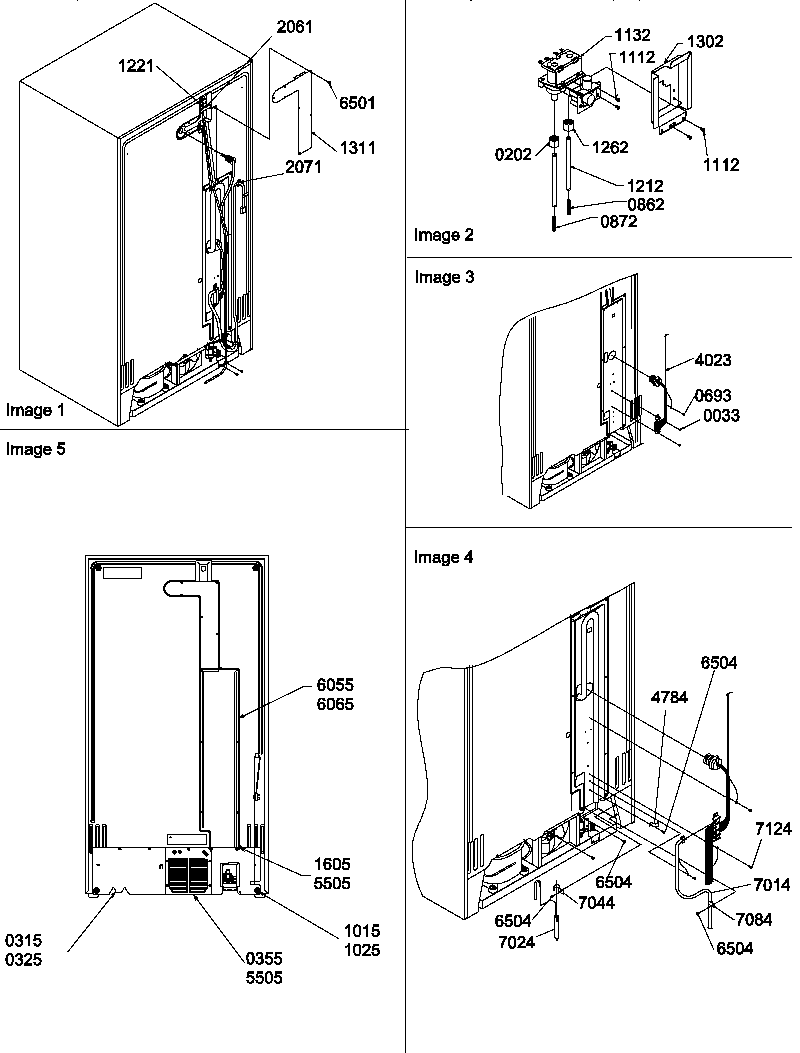 2061
1221
6501
1311
2071
Image 1

1132
1302
1112
0202
1262
1112
1212
0862
0872
Image 2

Image 3
4023
0693
0033

Image 5
6055
6065
1605
5505
0315
0325
0355
5505
1015
1025

Image 4
6504
4784
7124
6504
7014
6504
7044
7084
7024
6504