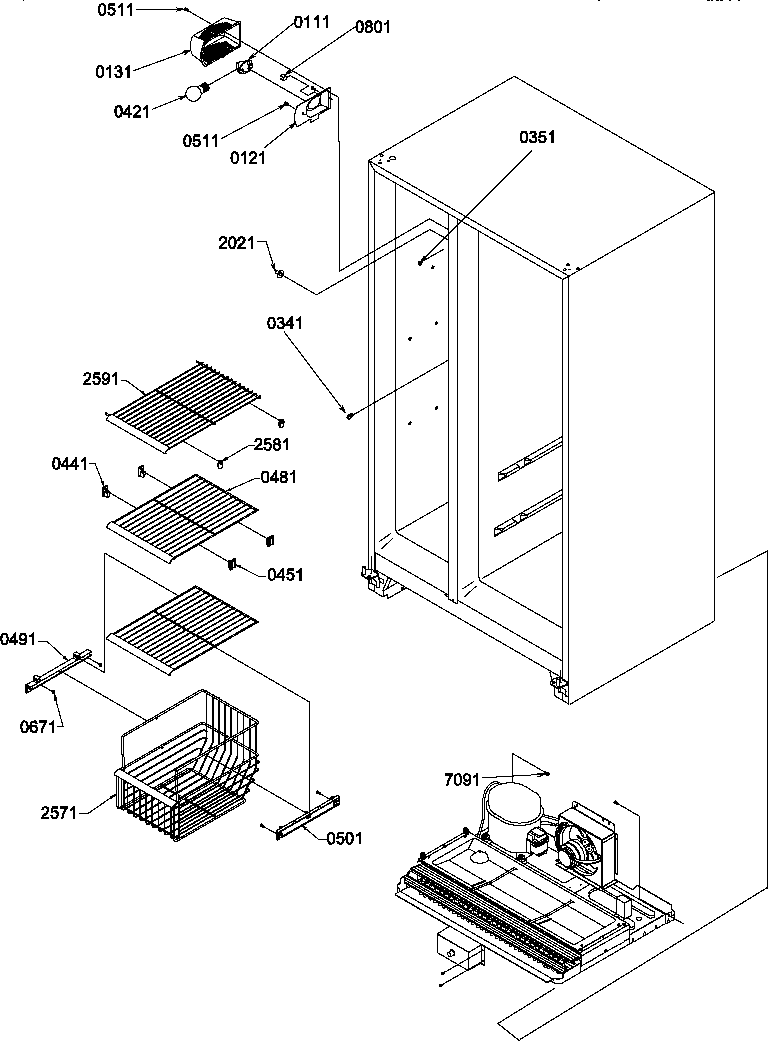 0511
0111
0801
0131
0421
0511
0121
0351
2021
0341
2591
2581
0441
0481
0451
0491
0671
2571
0501
7091