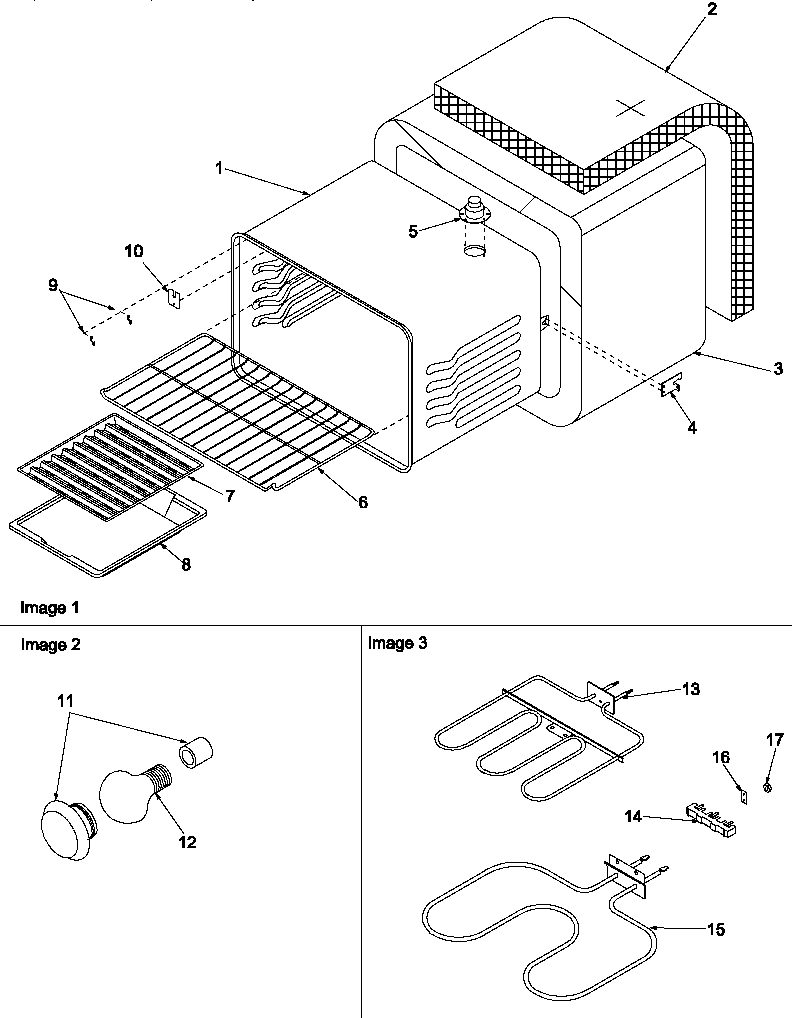 2
1
5
10
9
3
4
7
6
8
Image 1
Image 2
11
12
Image 3
13
17
16
14
15