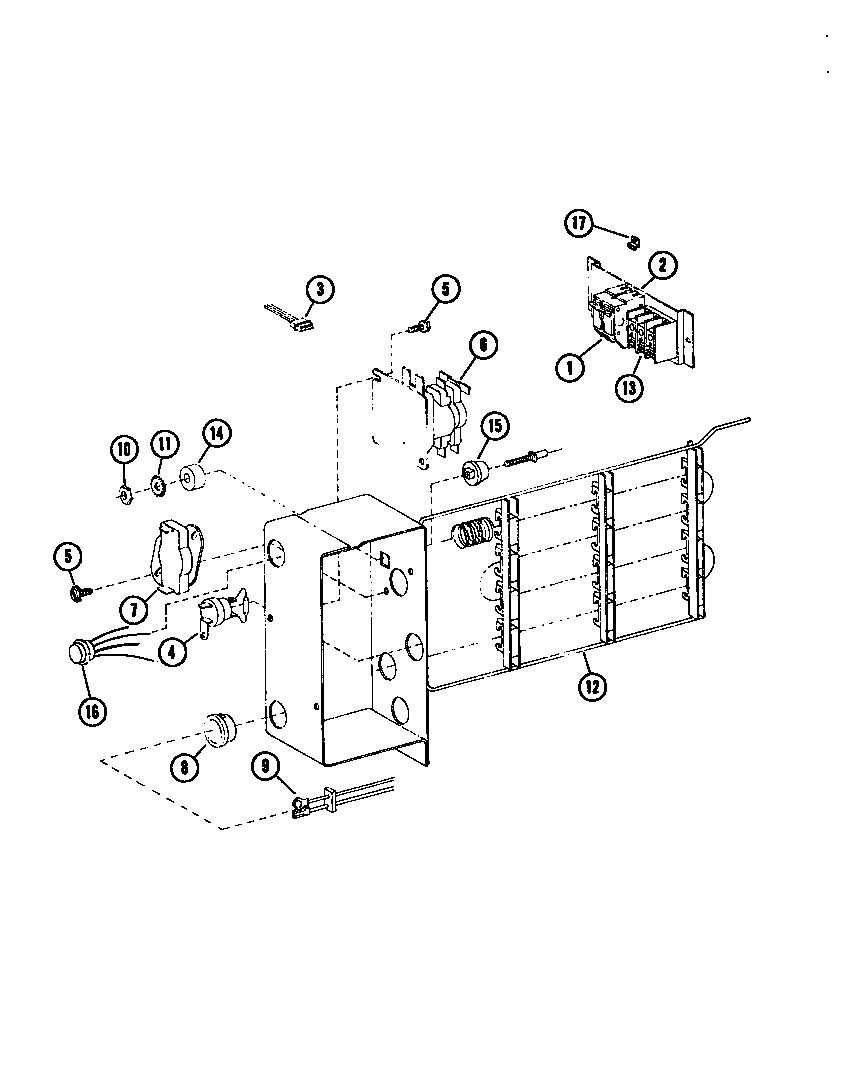 17
2
3
5
6
1
13
10
11
14
15
5
7
4
16
12
8
9