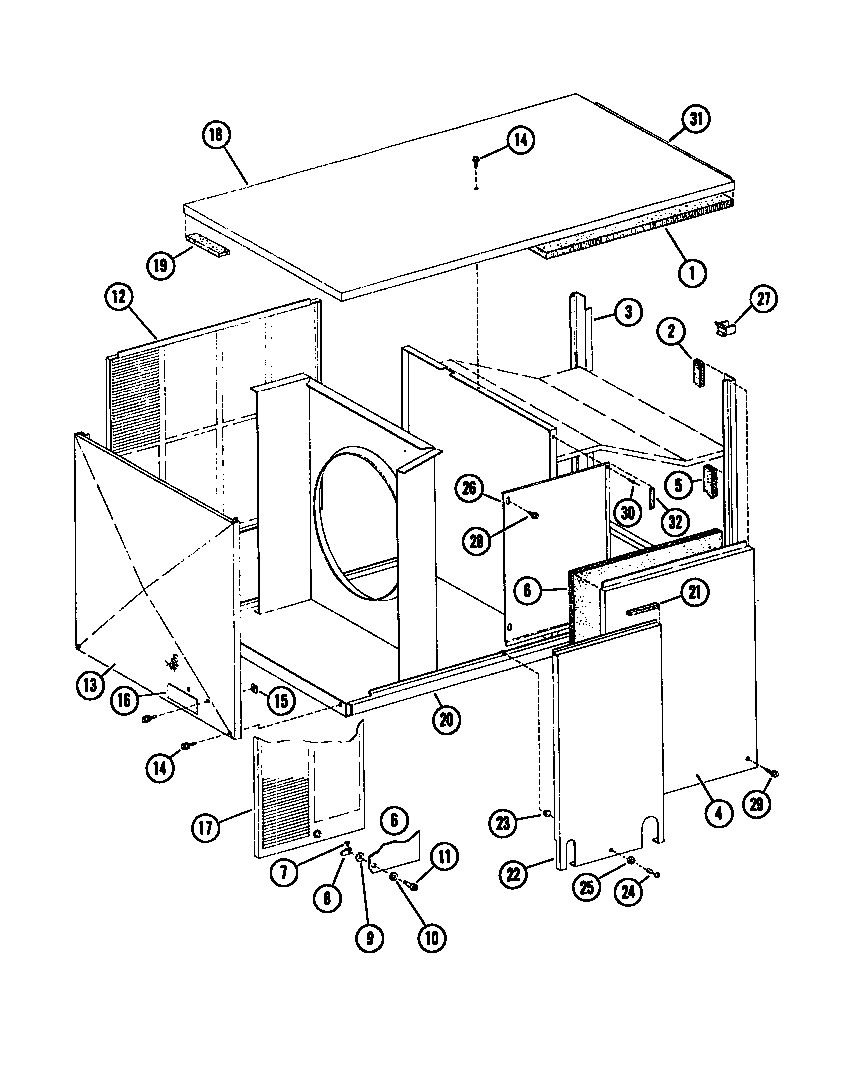 18
14
31
19
1
12
3
27
2
5
26
30
32
28
6
21
13
16
15
20
14
17
6
7
11
8
9
10
23
22
25
24
4
29