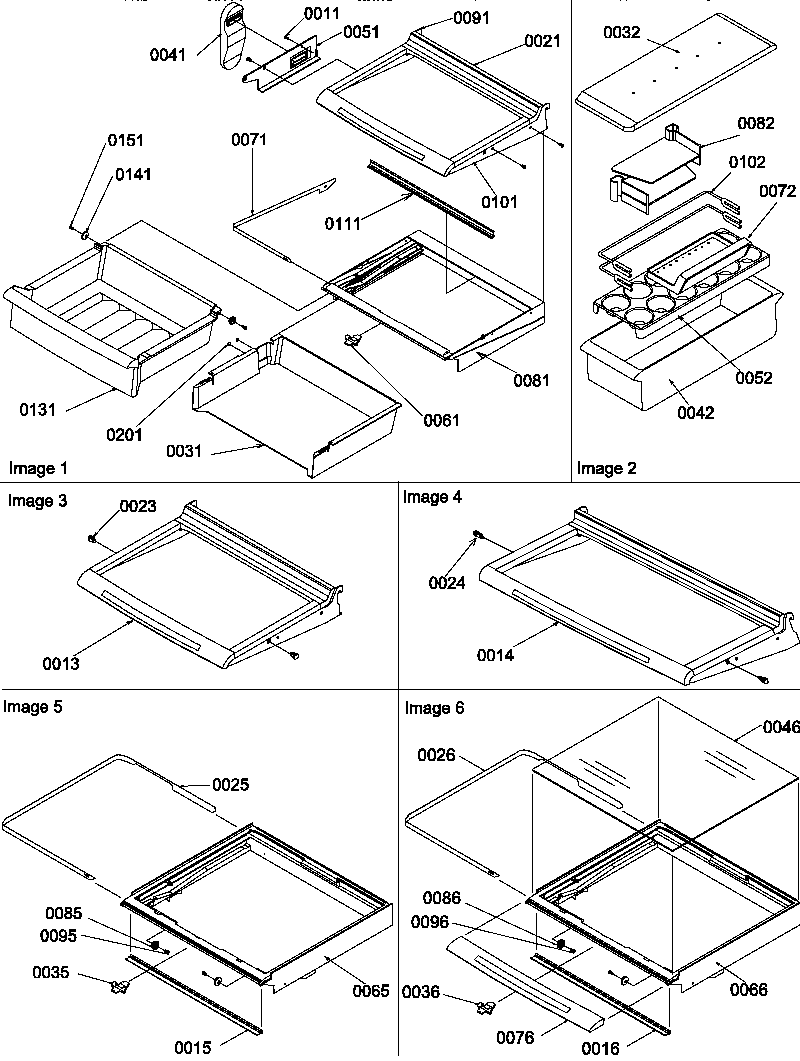 0041
0011
0051
0091
0021
0151
0141
0071
0111
0101
0131
0201
0031
0061
0081
Image 1

0032
0082
0102
0072
0052
0042
Image 2

Image 3
0023
0013

Image 4
0024
0014

Image 5
0025
0085
0095
0035
0065
0015

Image 6
0026
0046
0086
0096
0036
0076
0016
0066