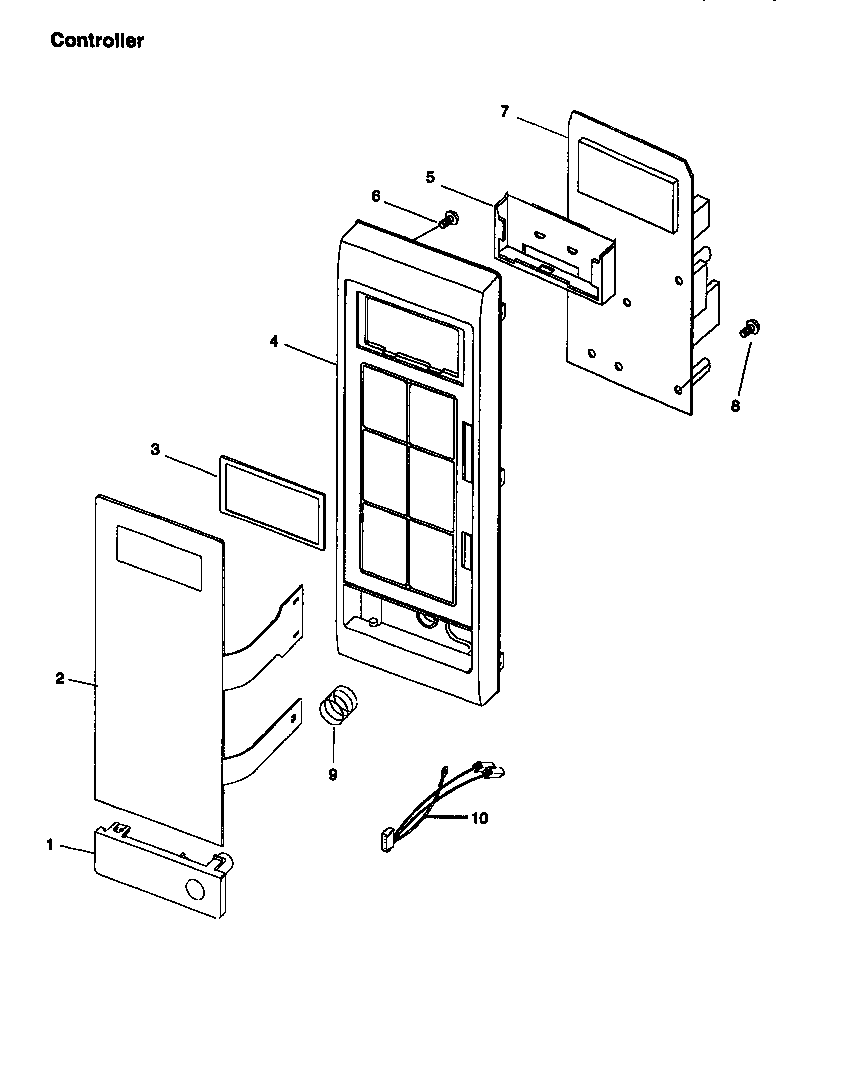 Controller

7

5

6

4

8

3

2

9

10

1