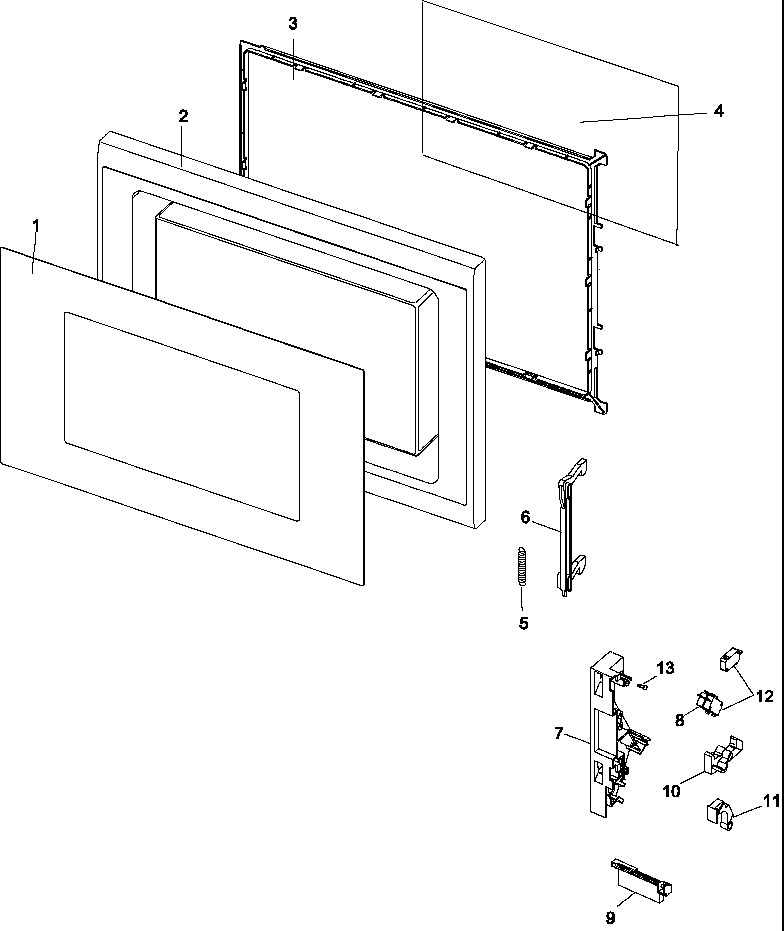 3
4
2
1
6
5
13
12
8
7
10
11
9