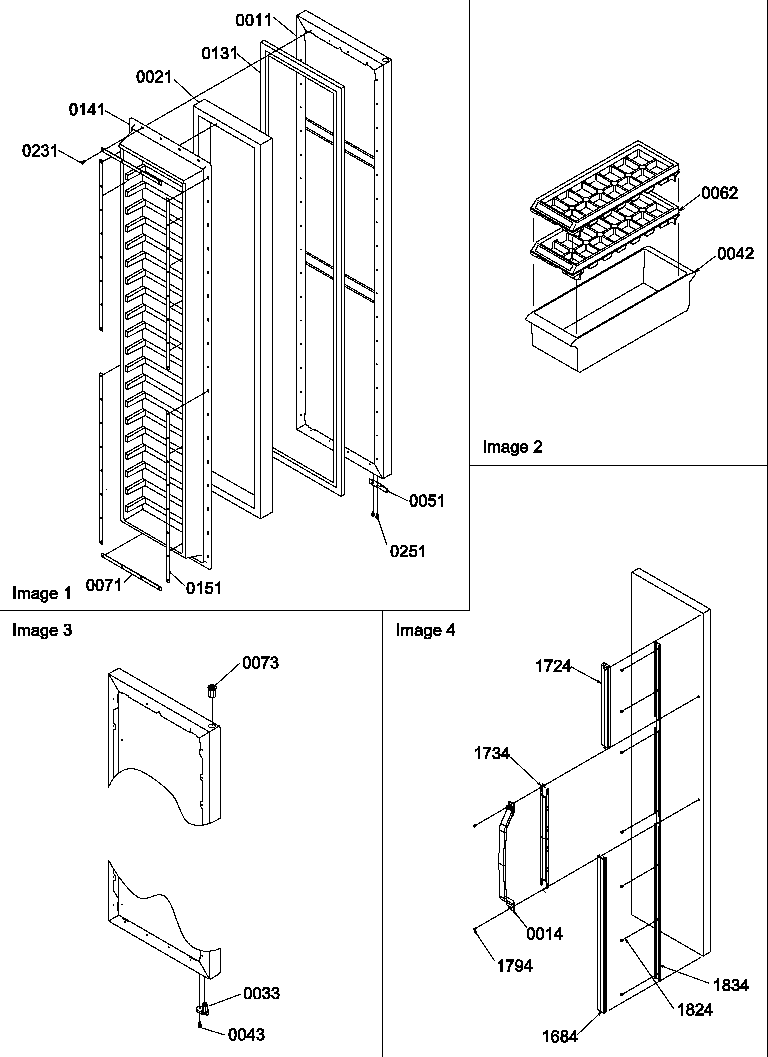 0011
0131
0021
0141
0231
0051
0251
0071
0151
Image 1

0062
0042
Image 2

Image 3
0073
0033
0043

Image 4
1724
1734
0014
1794
1834
1824
1684