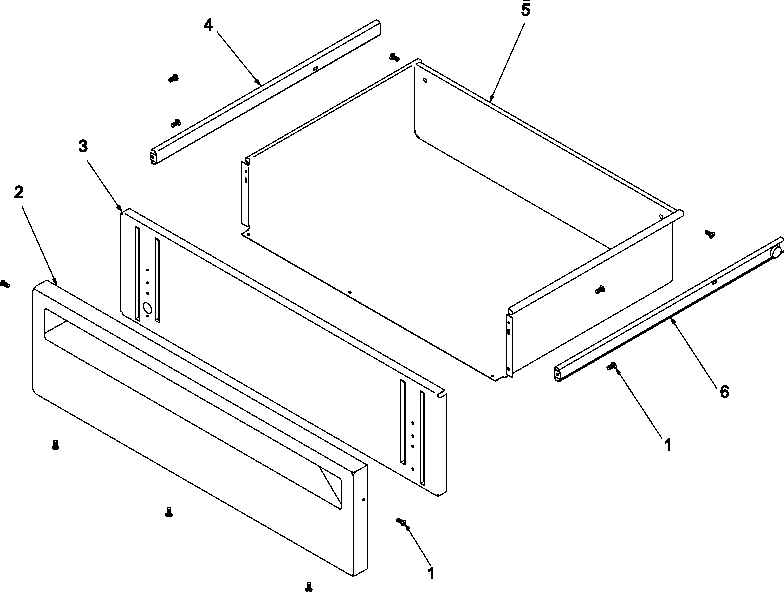 4
5
3
2
6
1
1