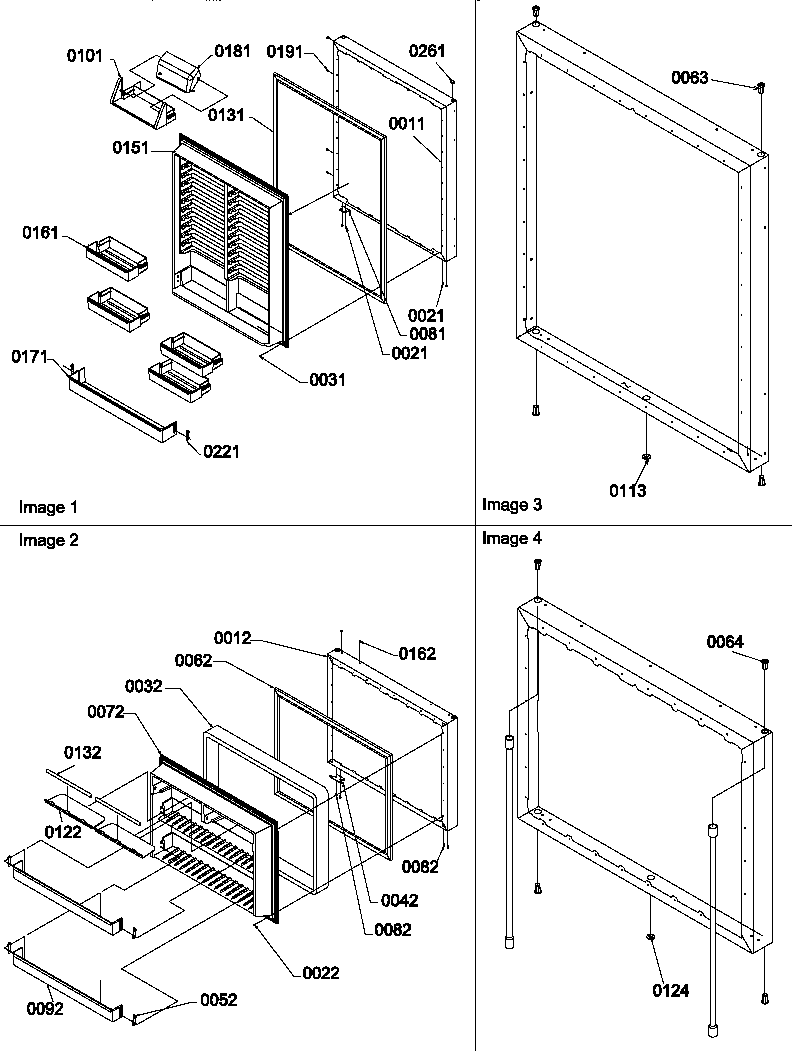 0101
0181
0191
0261
0131
0011
0151
0161
0021
0081
0021
0031
0171
0221
Image 1

0063
0113
Image 3

Image 2
0012
0162
0062
0032
0072
0132
0122
0082
0042
0082
0022
0092
0052

Image 4
0064
0124