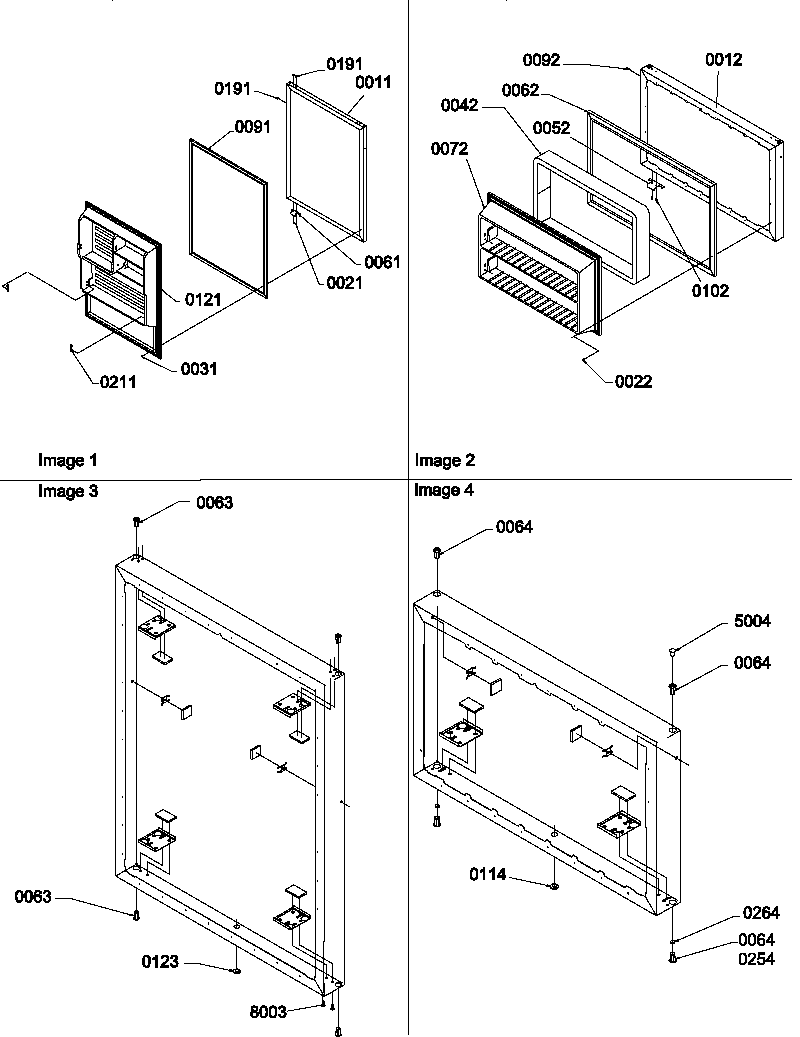 0191
0191
0011
0091
0061
0021
0121
0031
0211

Image 1

0092
0012
0062
0042
0052
0072
0102
0022

Image 2

Image 3
0063
0063
0123
8003

Image 4
0064
5004
0064
0114
0264
0064
0254