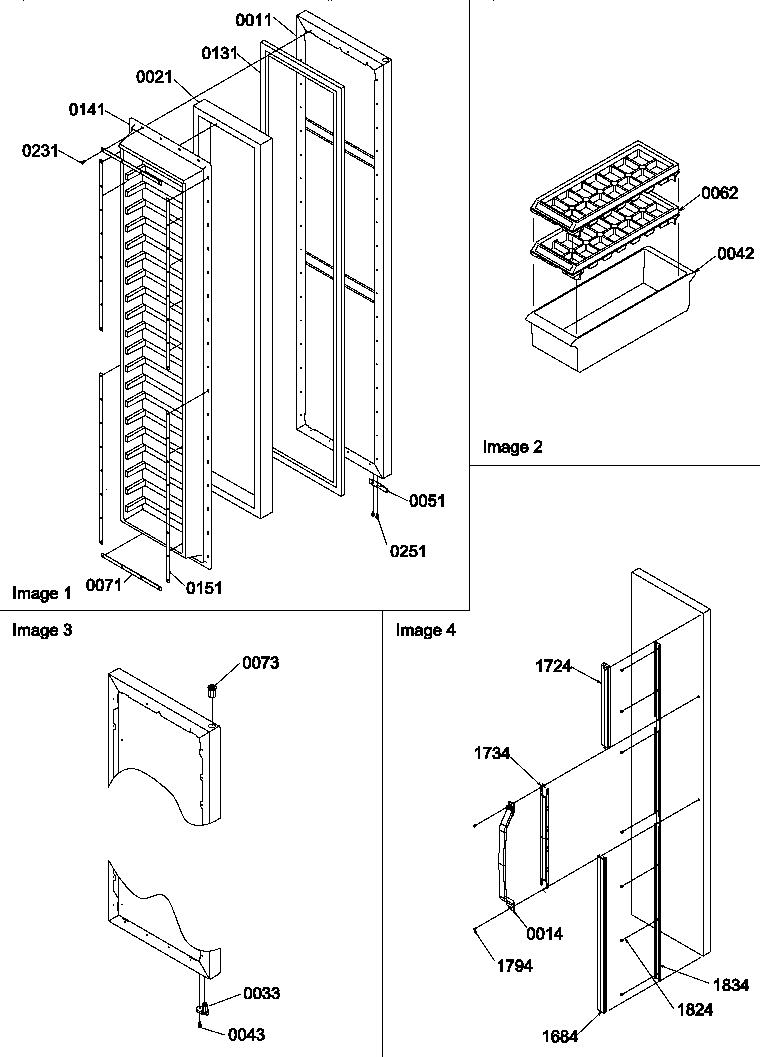 0011
0131
0021
0141
0231
0051
0251
0071
0151
Image 1

0062
0042
Image 2

Image 3
0073
0033
0043

Image 4
1724
1734
0014
1794
1834
1824
1684