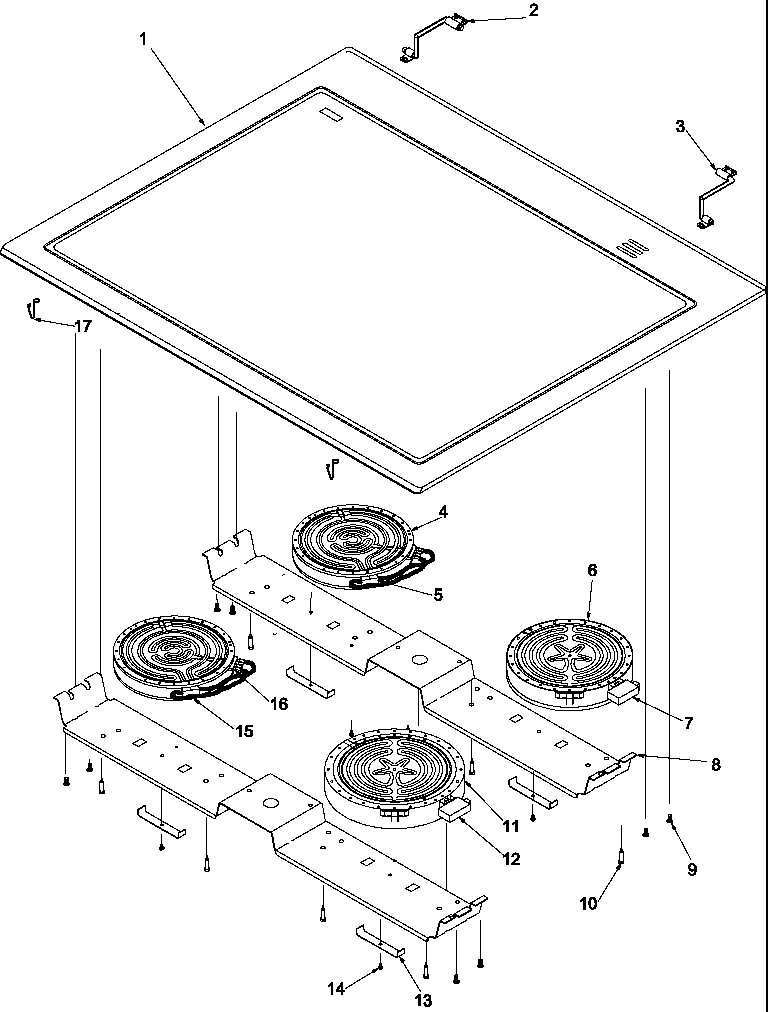 1
2
3
17
4
5
6
16
15
7
8
11
12
9
10
14
13