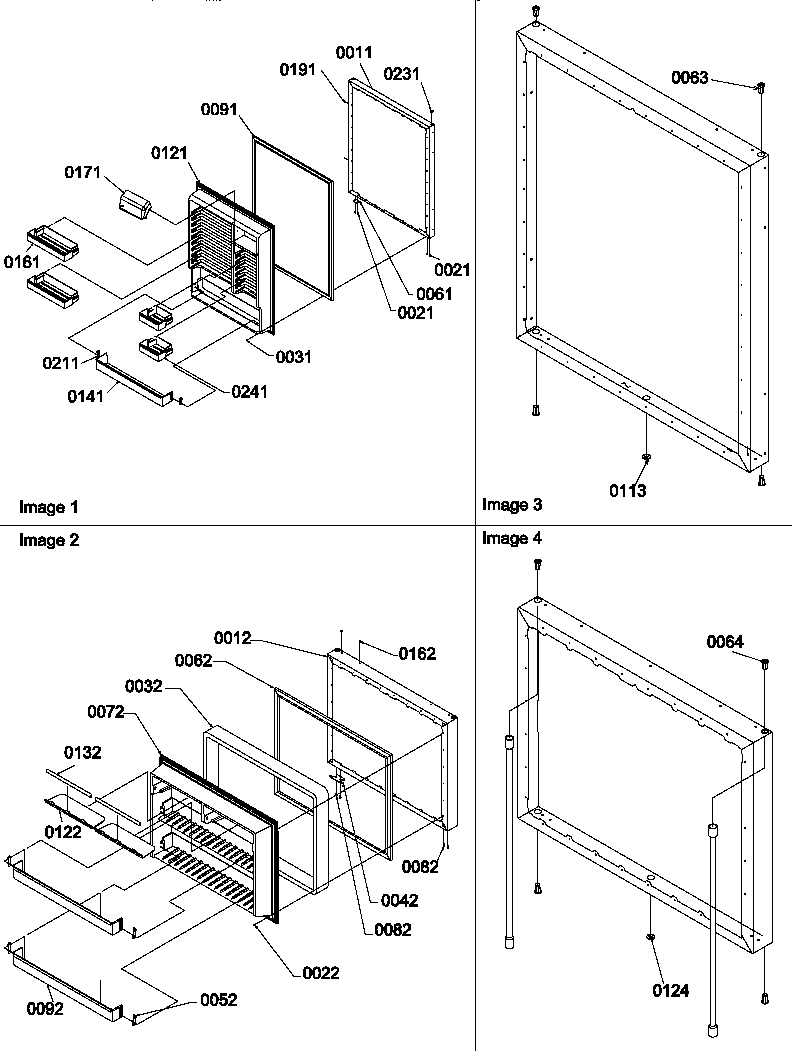 0011
0191
0231
0091
0121
0171
0161
0021
0061
0021
0211
0031
0141
0241
Image 1

0063
0113
Image 3

Image 2
0012
0162
0062
0032
0072
0132
0122
0082
0042
0082
0022
0092
0052

Image 4
0064
0124