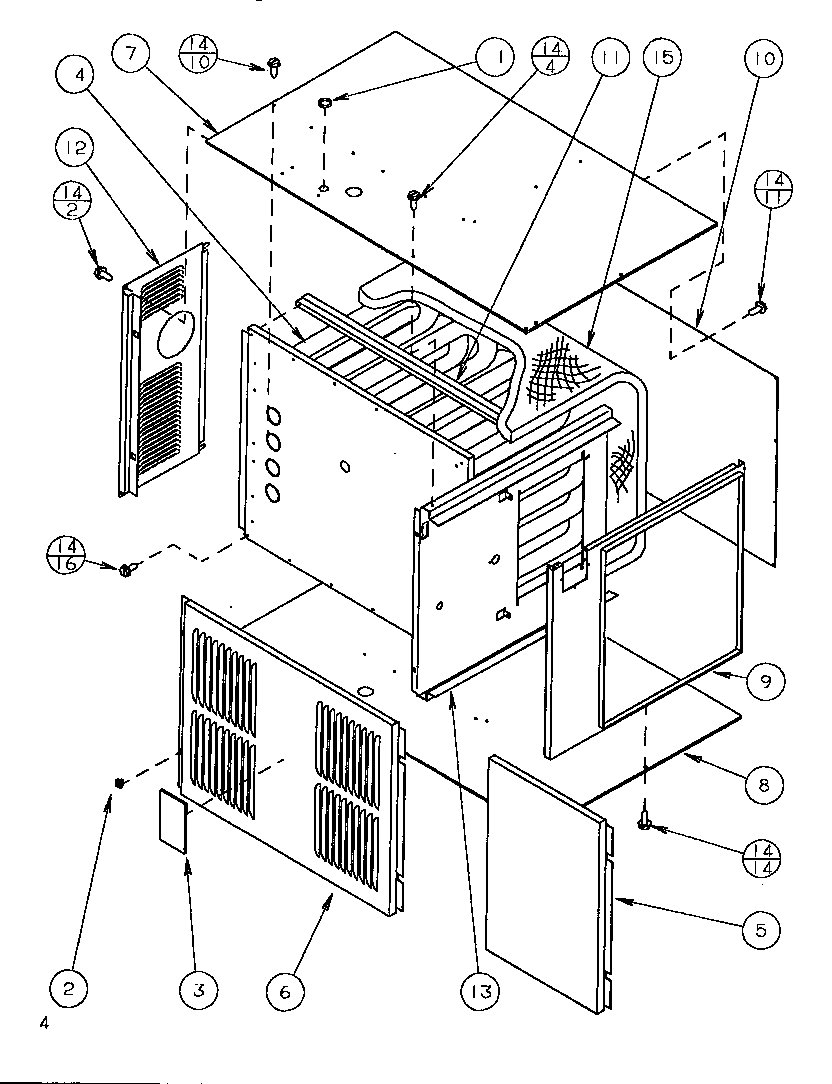 7
$\frac{14}{10}$
1
$\frac{14}{4}$
11
15
10
4
12
$\frac{14}{2}$
$\frac{14}{11}$
$\frac{14}{16}$
9
8
$\frac{14}{14}$
5
2
3
6
13
4