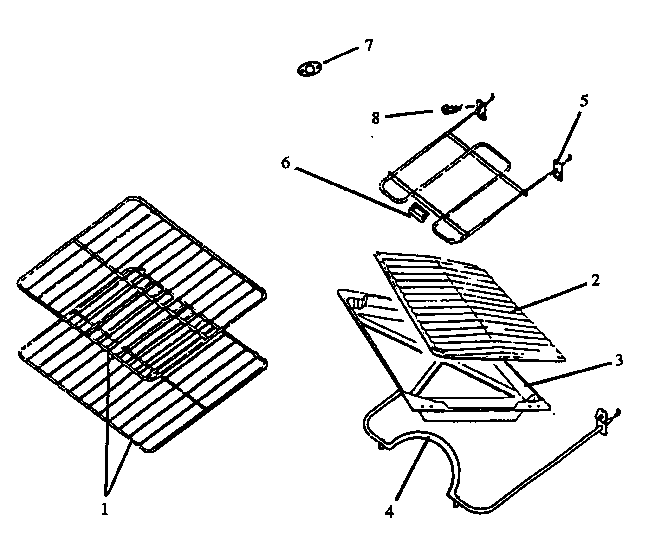 7
8
5
6
2
3
1
4