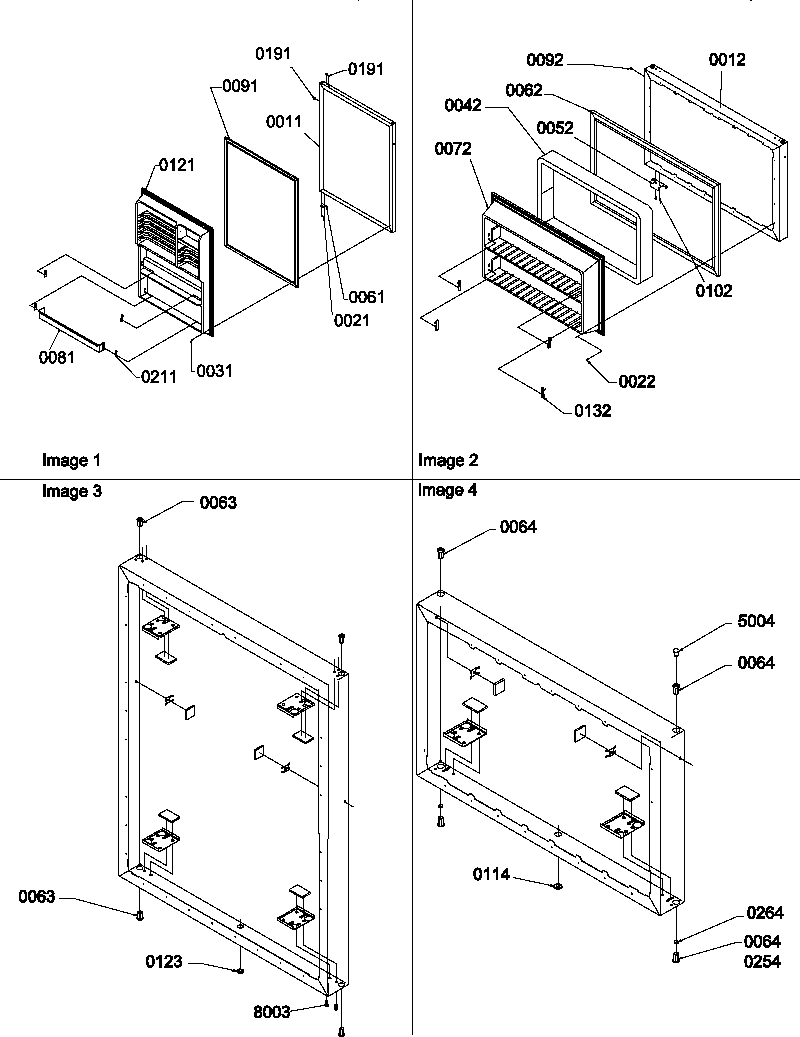 0191
0191
0091
0011
0121
0061
0021
0081
0211
0031

Image 1

0092
0012
0062
0042
0052
0072
0102
0022
0132

Image 2

Image 3
0063
0063
0123
8003

Image 4
0064
5004
0064
0114
0264
0064
0254