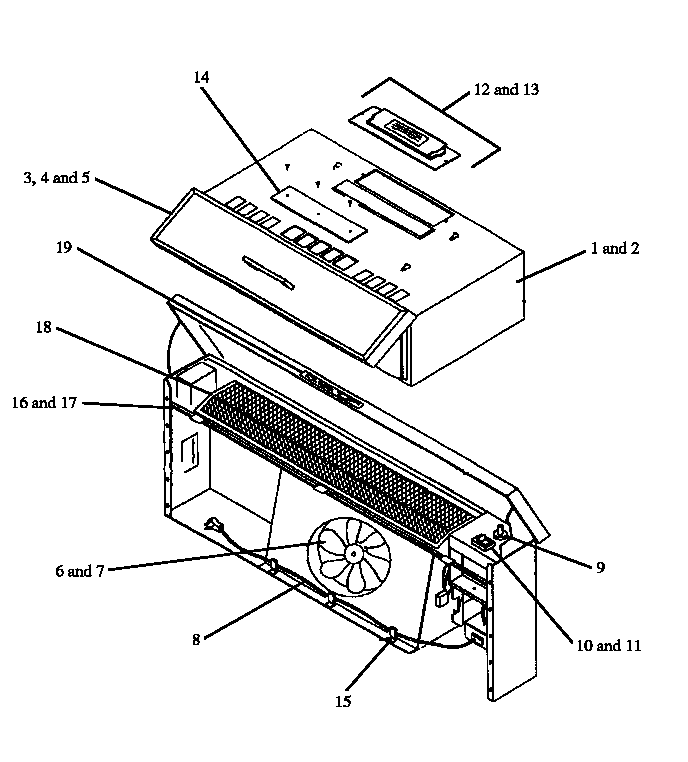 14

12 and 13

3, 4 and 5

1 and 2

19

18

16 and 17

6 and 7

9

8

10 and 11

15