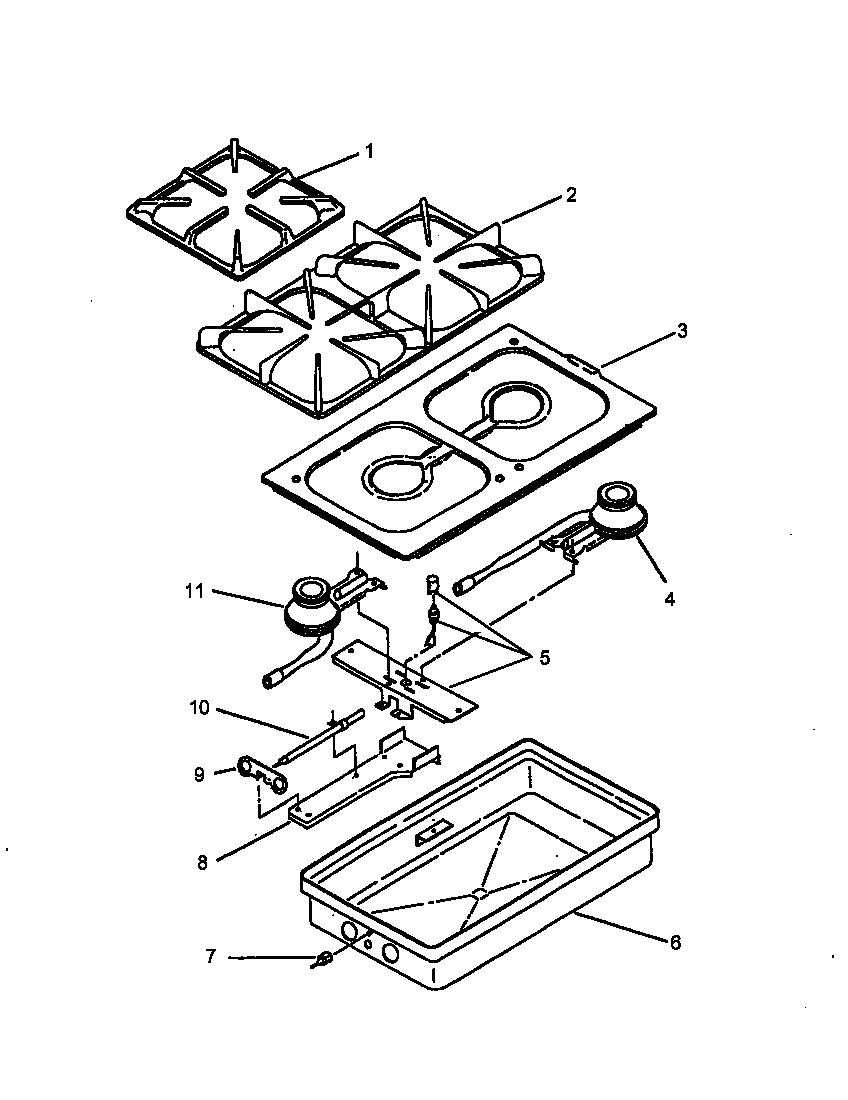 1
2
3
11
4
5
10
9
8
6
7