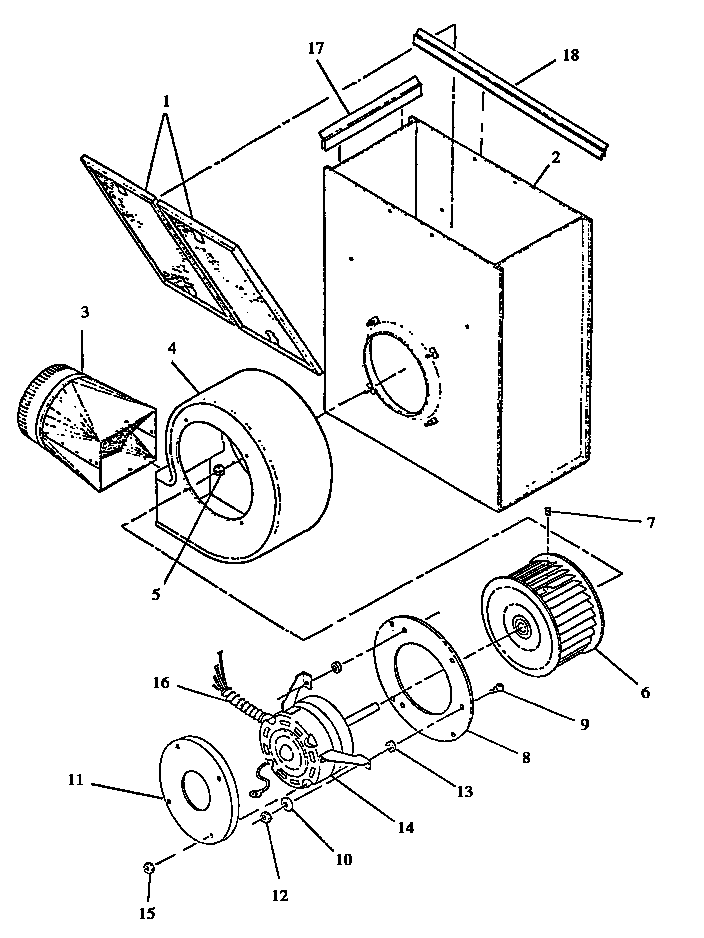 17
18
1
2
3
4
5
7
6
16
9
8
13
11
14
10
12
15