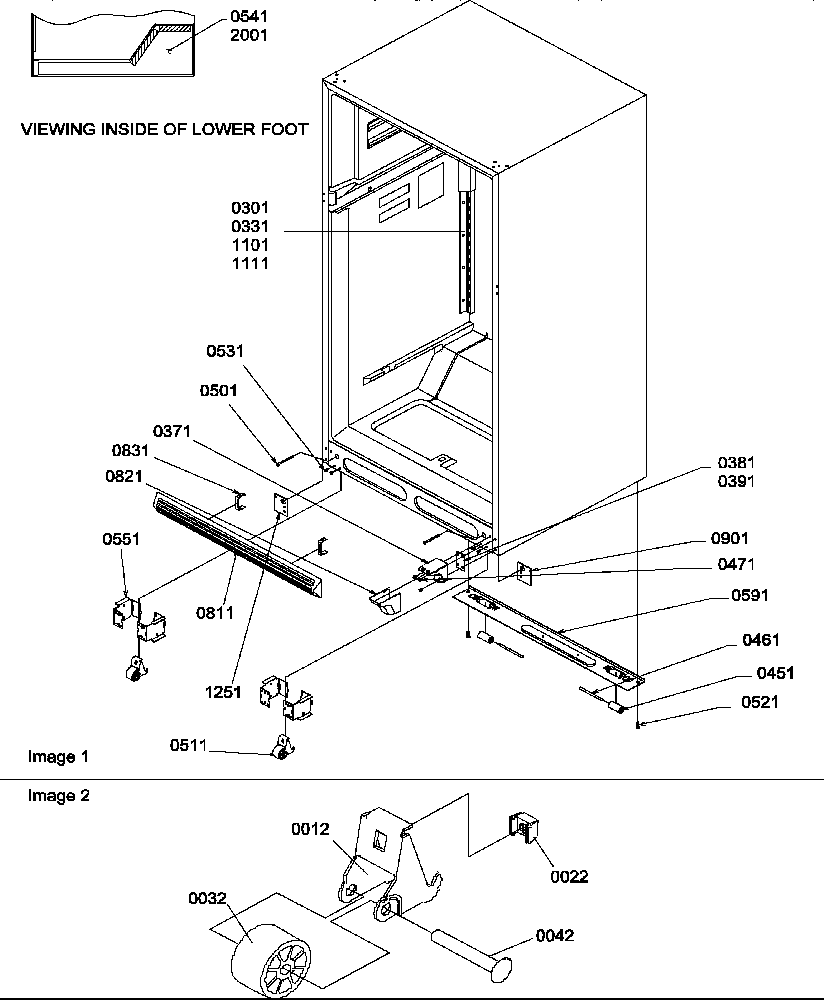 0541
2001

VIEWING INSIDE OF LOWER FOOT

0301
0331
1101
1111

0531

0501

0371

0831

0821

0551

0811

1251

0511

0381
0391

0901

0471

0591

0461

0451

0521

Image 1

Image 2

0012

0022

0032

0042